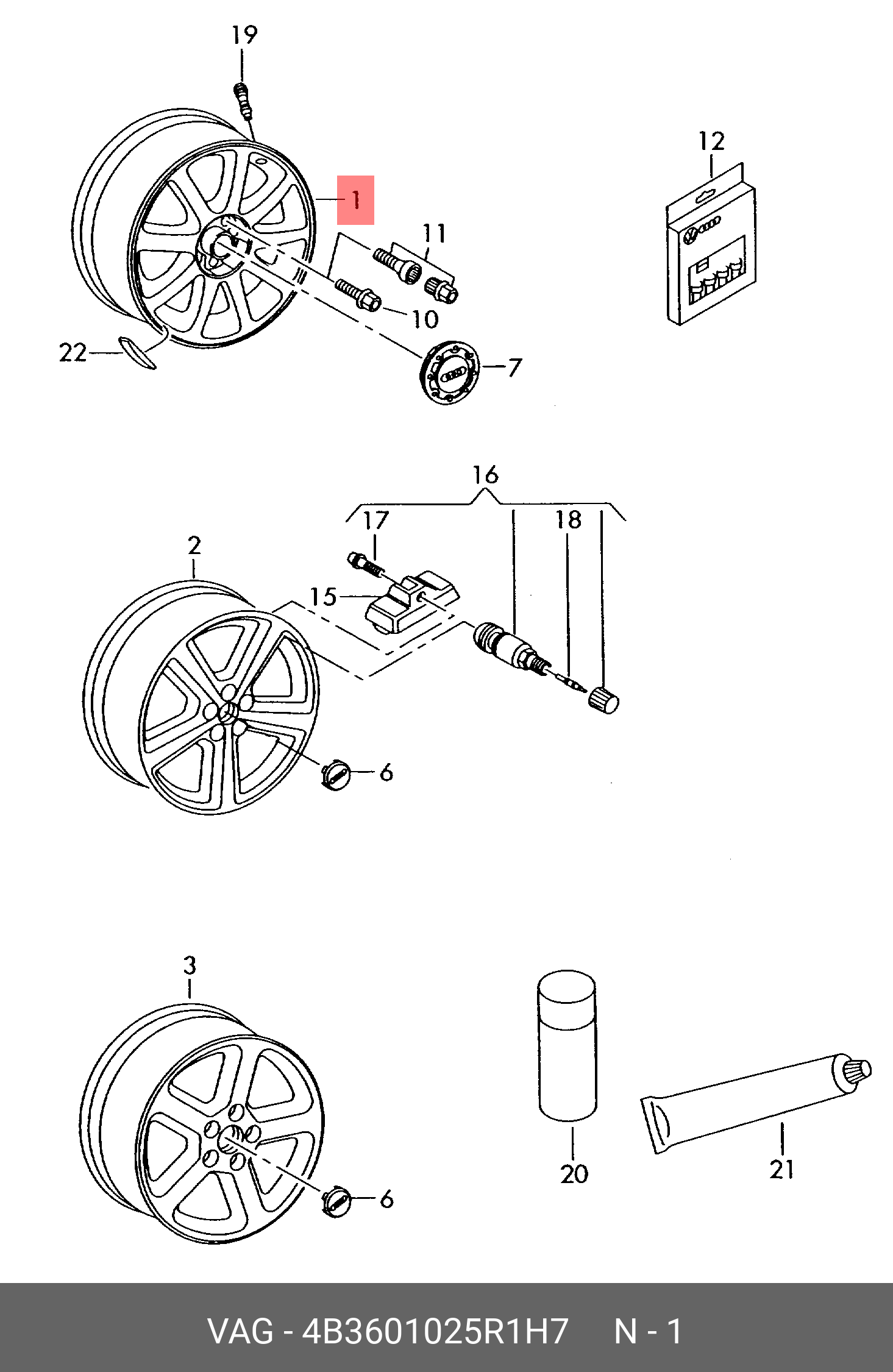 19

12

1

11

10

22

7

16

17

18

2

15

6

3

20

21

6

VAG - 4B3601025R1H7 N - 1