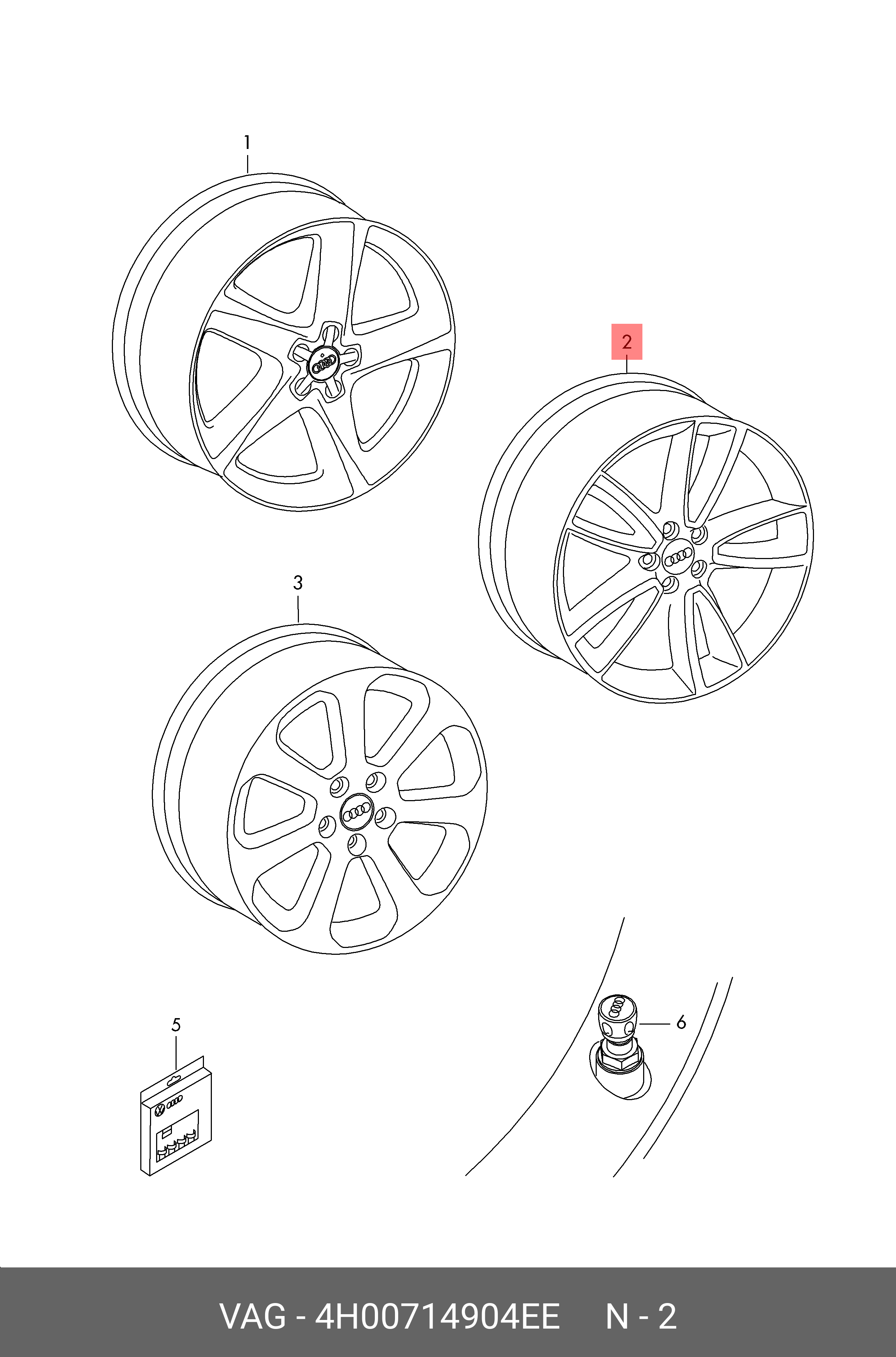 1

2

3

5

6

VAG - 4H00714904EE N - 2