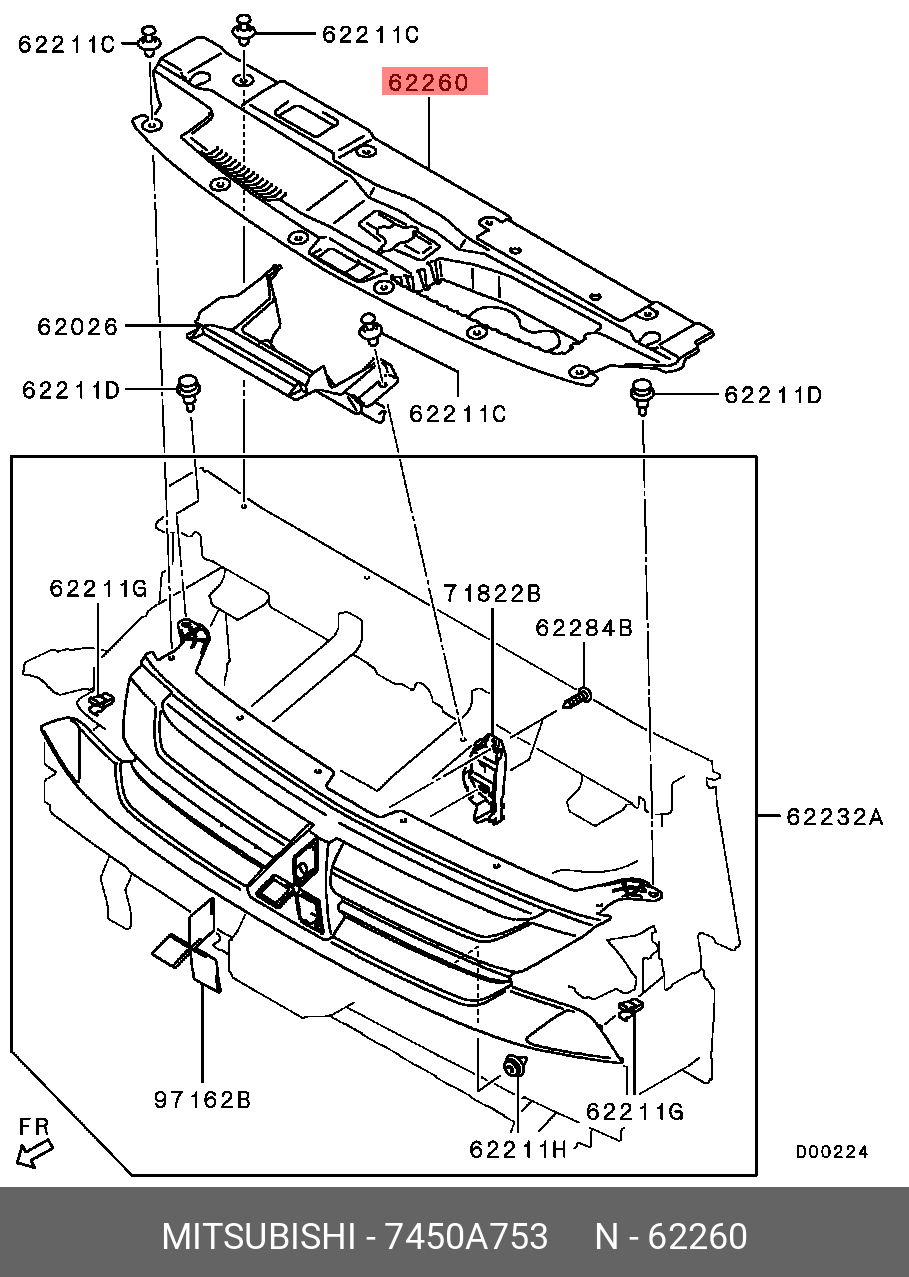 62211C
62211C
62260
62026
62211D
62211C
62211D
62211G
71822B
62284B
62232A
97162B
62211G
62211H
FR
D00224

MITSUBISHI - 7450A753 N - 62260