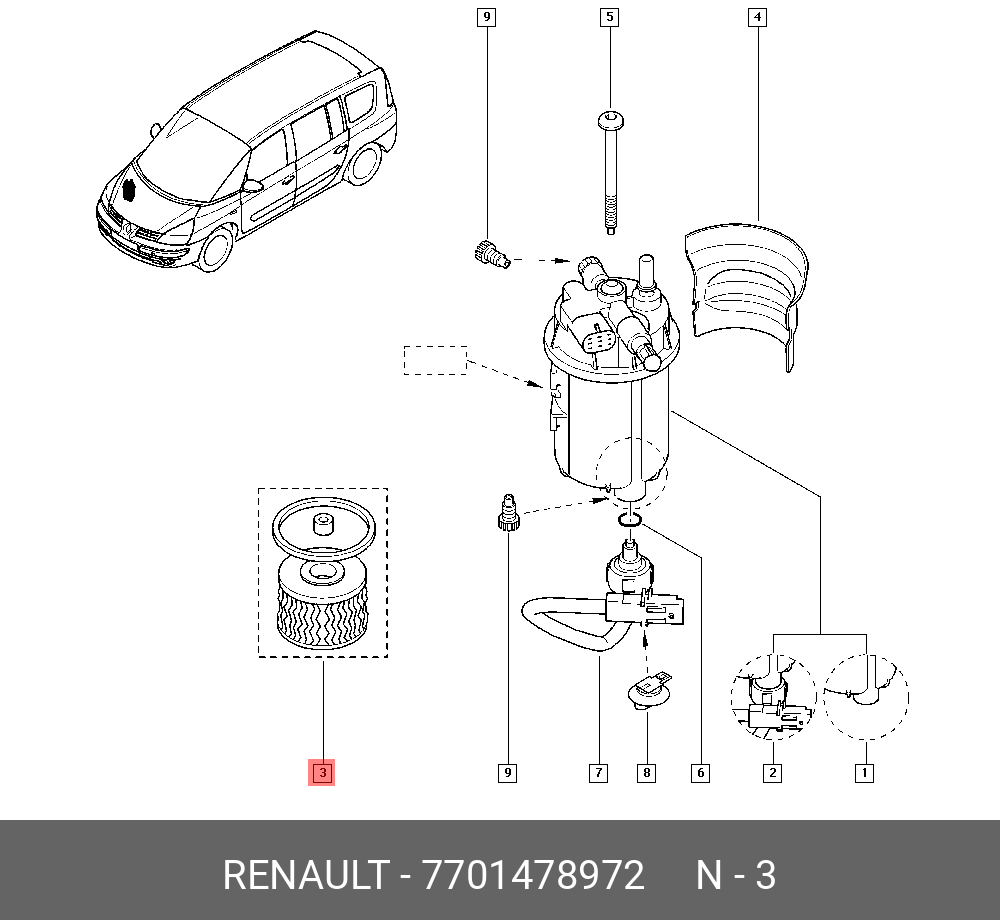 9

5

4

3

9

7

8

6

2

1

RENAULT - 7701478972 N - 3