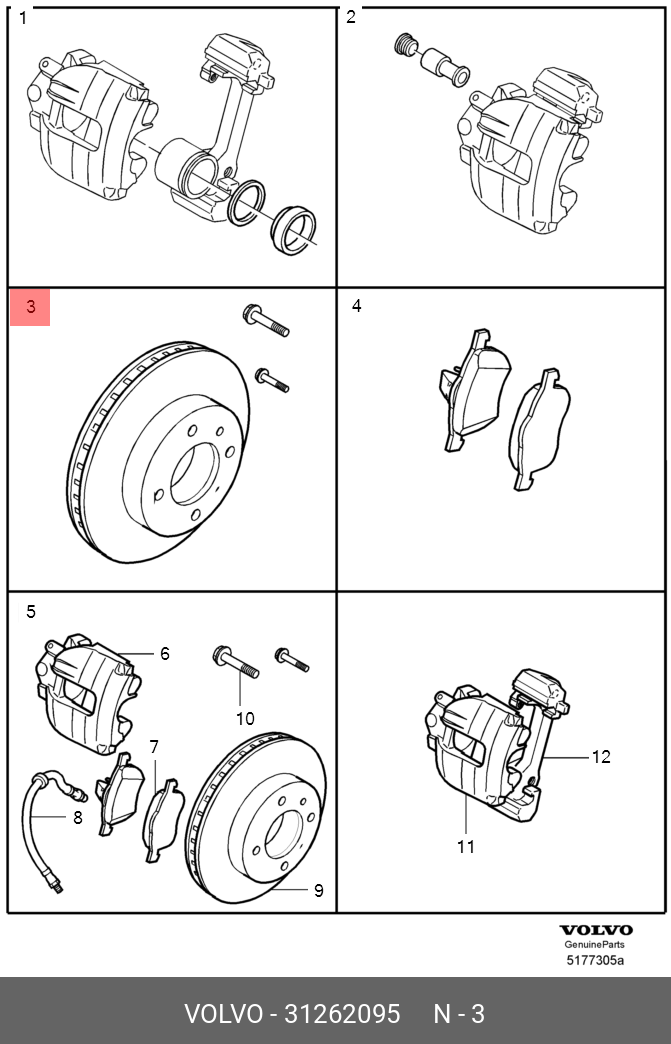 1

2

3

4

5

6

10

7

8

9

12

11

VOLVO
GenuineParts
5177305a

VOLVO - 31262095 N - 3