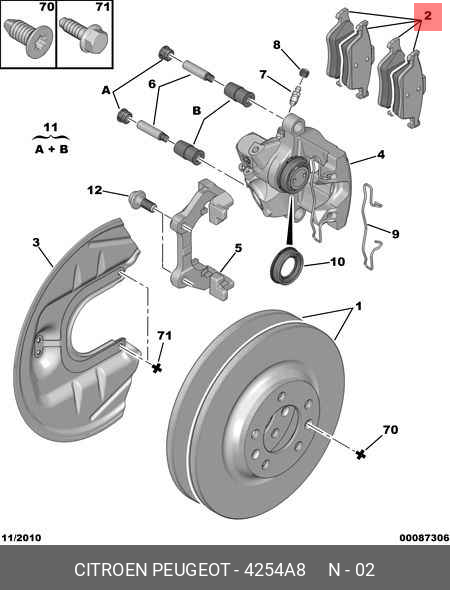 70
71
2
8
7
A
6
B
11
A + B
4
12
9
3
5
10
1
71
70
11/2010
00087306
CITROEN PEUGEOT - 4254A8 N - 02