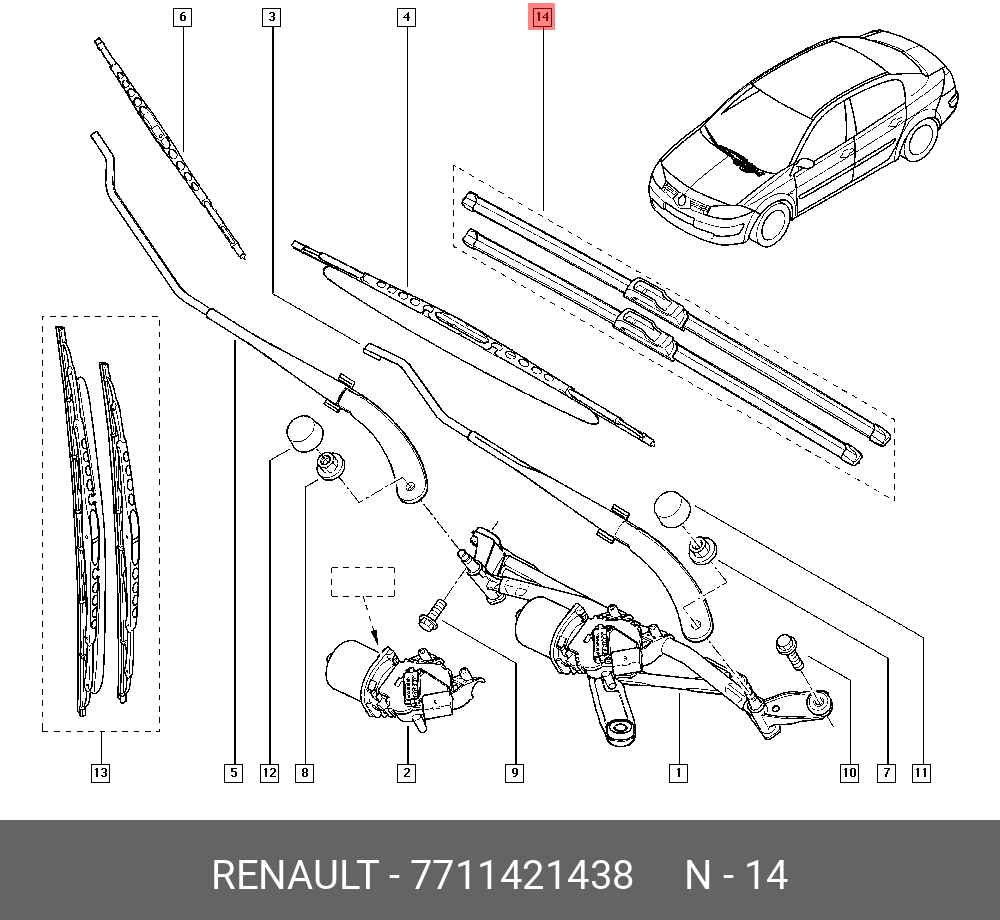 6
3
4
14
13
5
12
8
2
9
1
10
7
11

RENAULT - 7711421438 N - 14