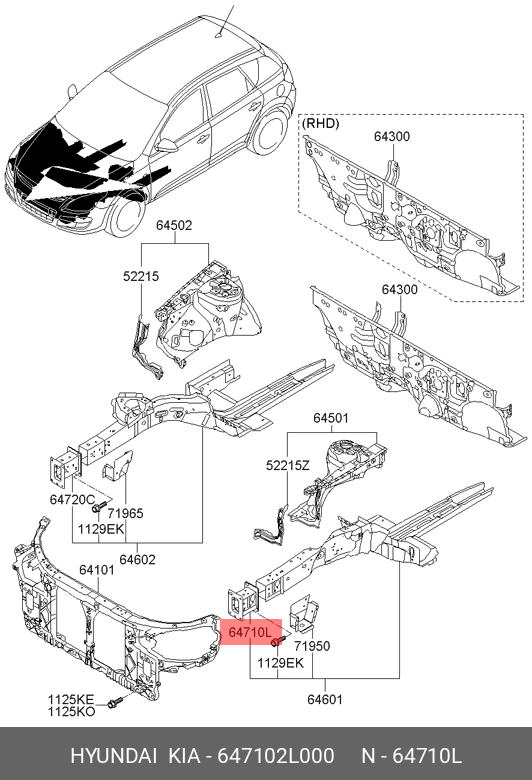 (RHD)
64300
64502
52215
64300
64501
52215Z
64720C
71965
1129EK
64602
64101
64710L
71950
1129EK
64601
1125KE
1125KO

HYUNDAI KIA - 647102L000 N - 64710L