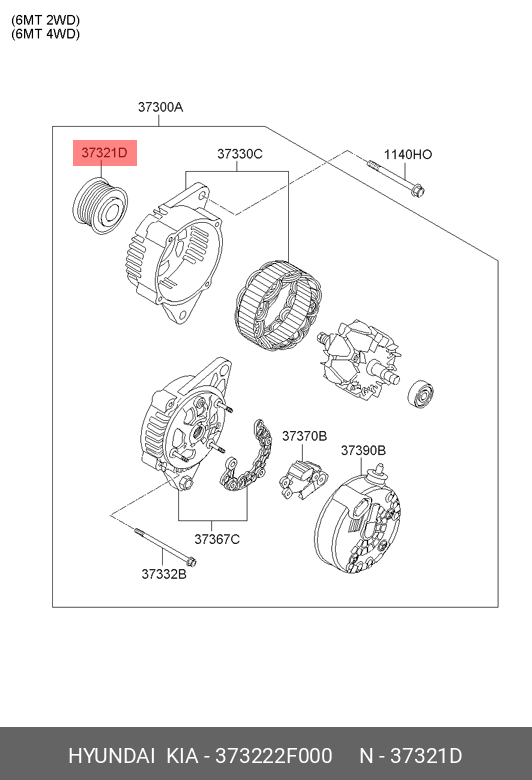 (6MT 2WD)
(6MT 4WD)

37300A

37321D

37330C

1140HO

37370B

37390B

37367C

37332B

HYUNDAI KIA - 373222F000 N - 37321D