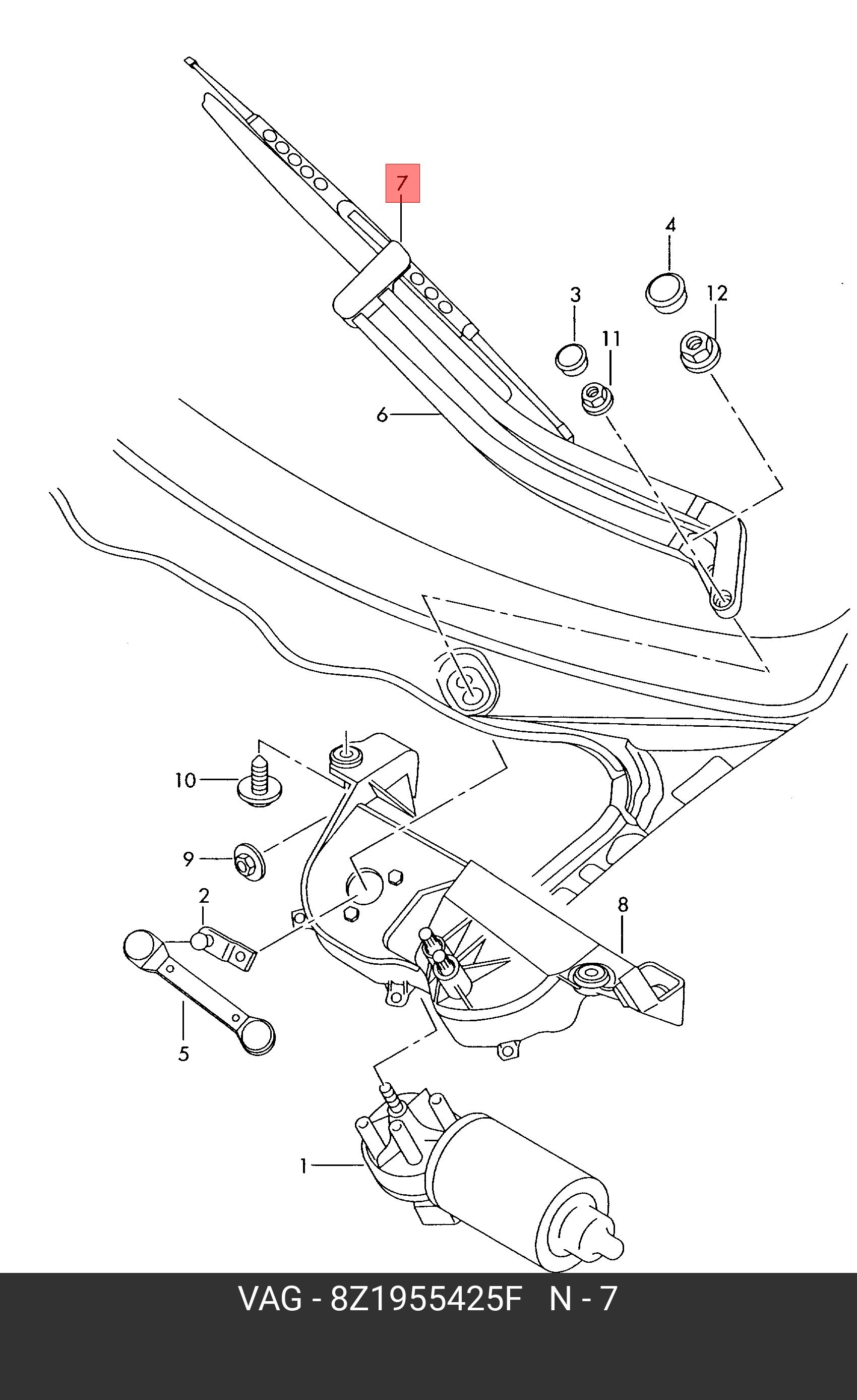 7
4
3
12
11
6
10
9
2
8
5
1

VAG - 8Z1955425F N - 7