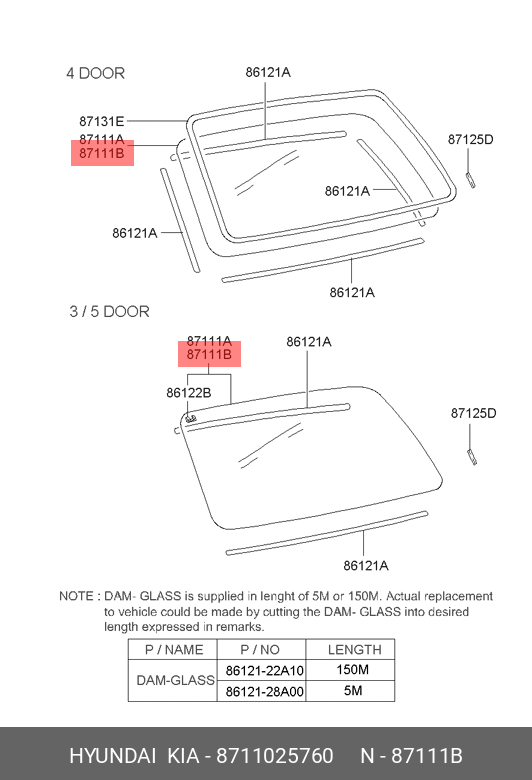 4 DOOR

86121A

87131E

87111A

87111B

87125D

86121A

86121A

86121A

3 / 5 DOOR

87111A

87111B

86121A

86122B

87125D

86121A

NOTE : DAM- GLASS is supplied in lenght of 5M or 150M. Actual replacement to vehicle could be made by cutting the DAM- GLASS into desired length expressed in remarks.

| P / NAME | P / NO | LENGTH |
|---|---|---|
| DAM-GLASS | 86121-22A10 | 150M |
| | 86121-28A00 | 5M |

HYUNDAI KIA - 8711025760 N - 87111B