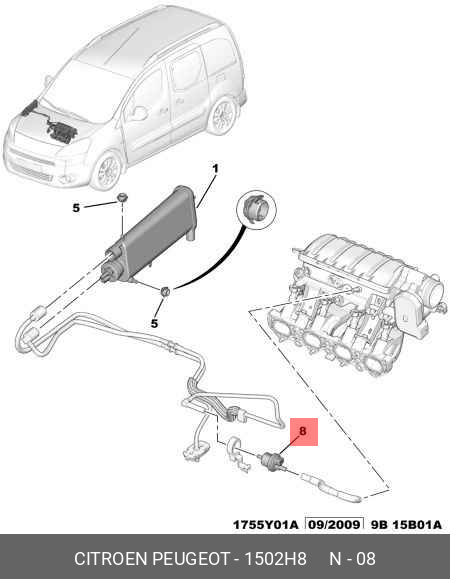 1
5
5
8
1755Y01A 09/2009 9B 15B01A
CITROEN PEUGEOT - 1502H8 N - 08