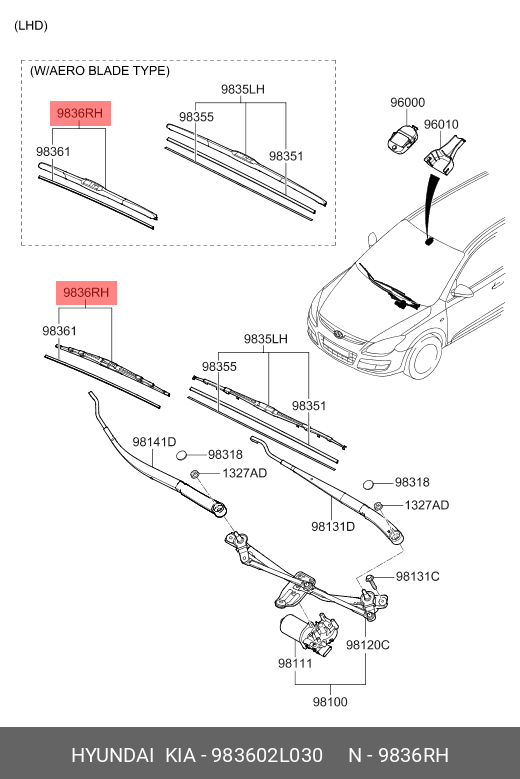 (LHD)

(W/AERO BLADE TYPE)

9836RH

98361

9835LH

98355

98351

96000

96010

9836RH

98361

9835LH

98355

98351

98141D

98318

1327AD

98318

1327AD

98131D

98131C

98120C

98111

98100

HYUNDAI KIA - 983602L030 N - 9836RH