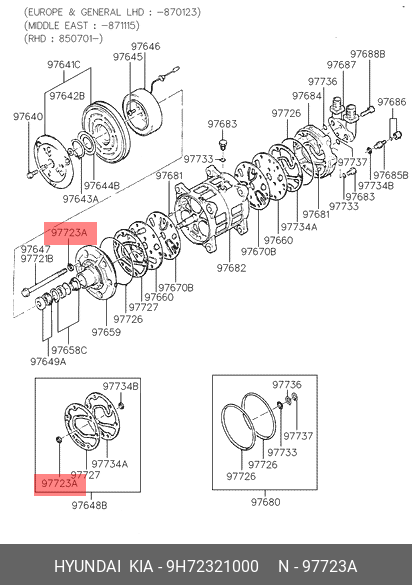 (EUROPE & GENERAL LHD : -870123)
(MIDDLE EAST : -871115)
(RHD : 850701-)

97646
97645
97641C
97642B
97640
97644B
97643A
97688B
97687
97736
97684
97686
97726
97683
97733
97737
97685B
97734B
97683
97733
97681
97681
97734A
97660
97670B
97682
97723A
97647
97721B
97670B
97660
97727
97726
97659
97658C
97649A

97734B
97734A
97727
97723A
97648B

97736
97737
97733
97726
97726
97680

HYUNDAI KIA - 9H72321000 N - 97723A