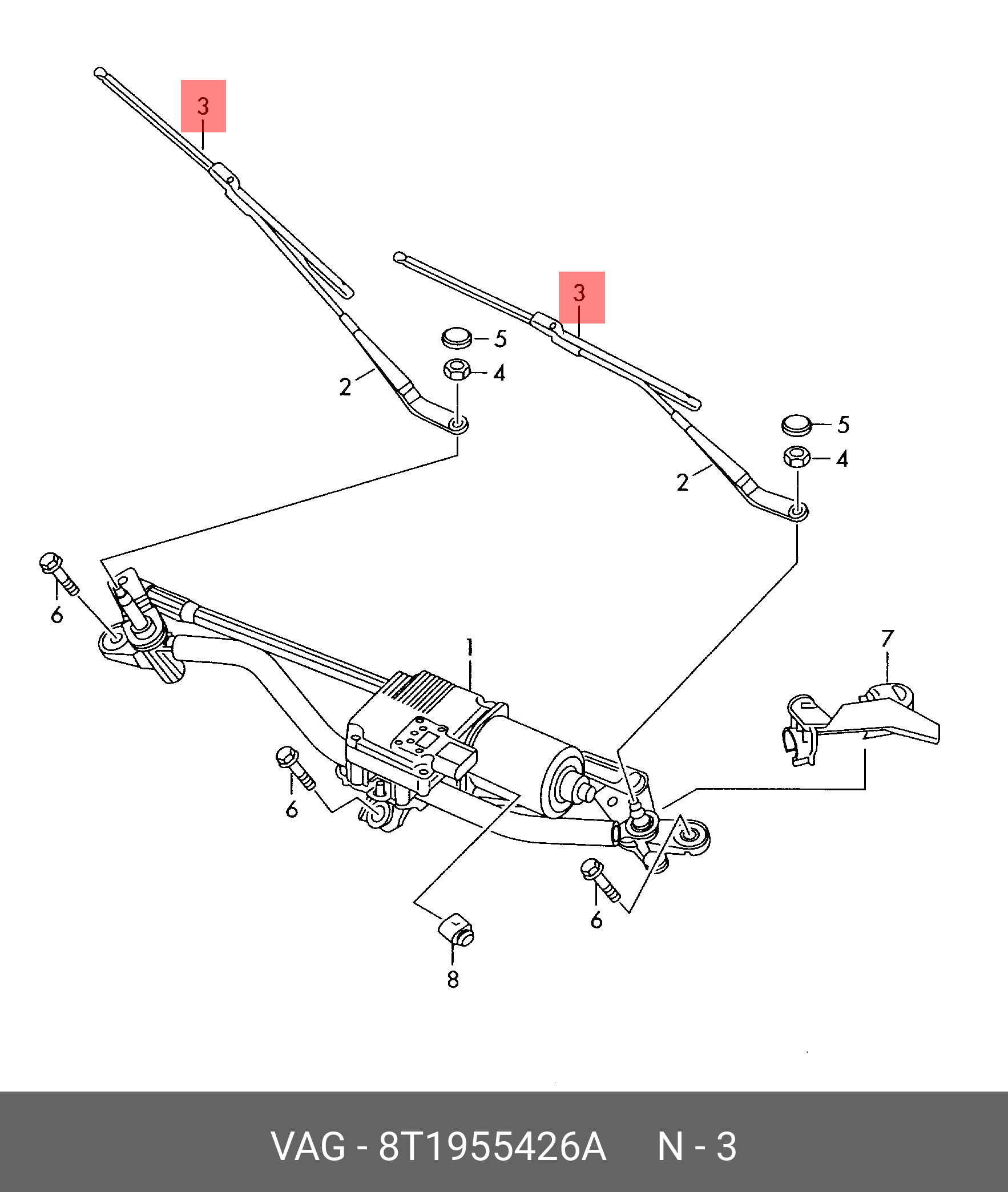 3
3
5
4
2
5
4
2
6
1
7
6
6
8
VAG - 8T1955426A N - 3