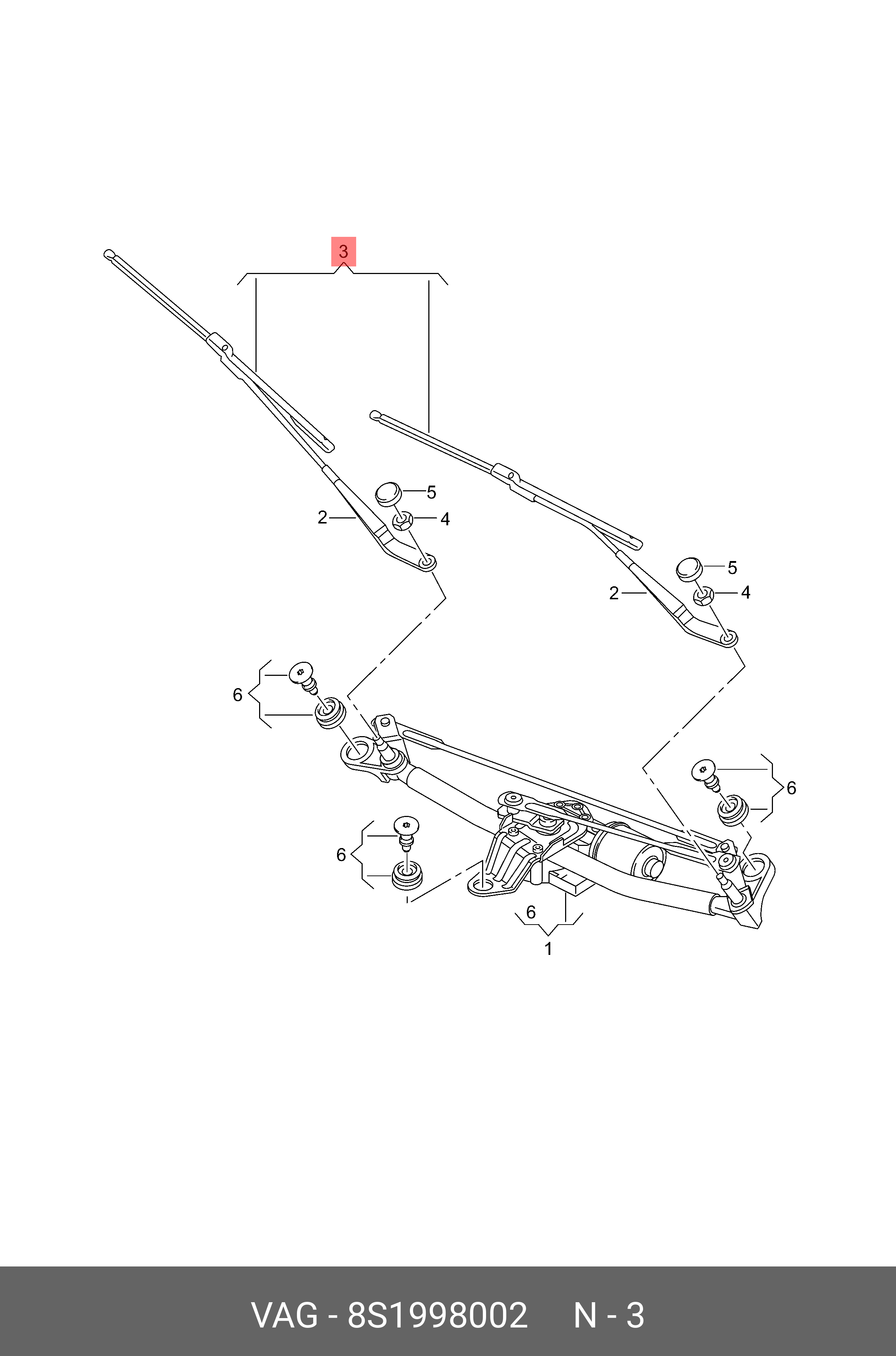 3
5
2
4
5
2
4
6
6
6
6
1

VAG - 8S1998002 N - 3