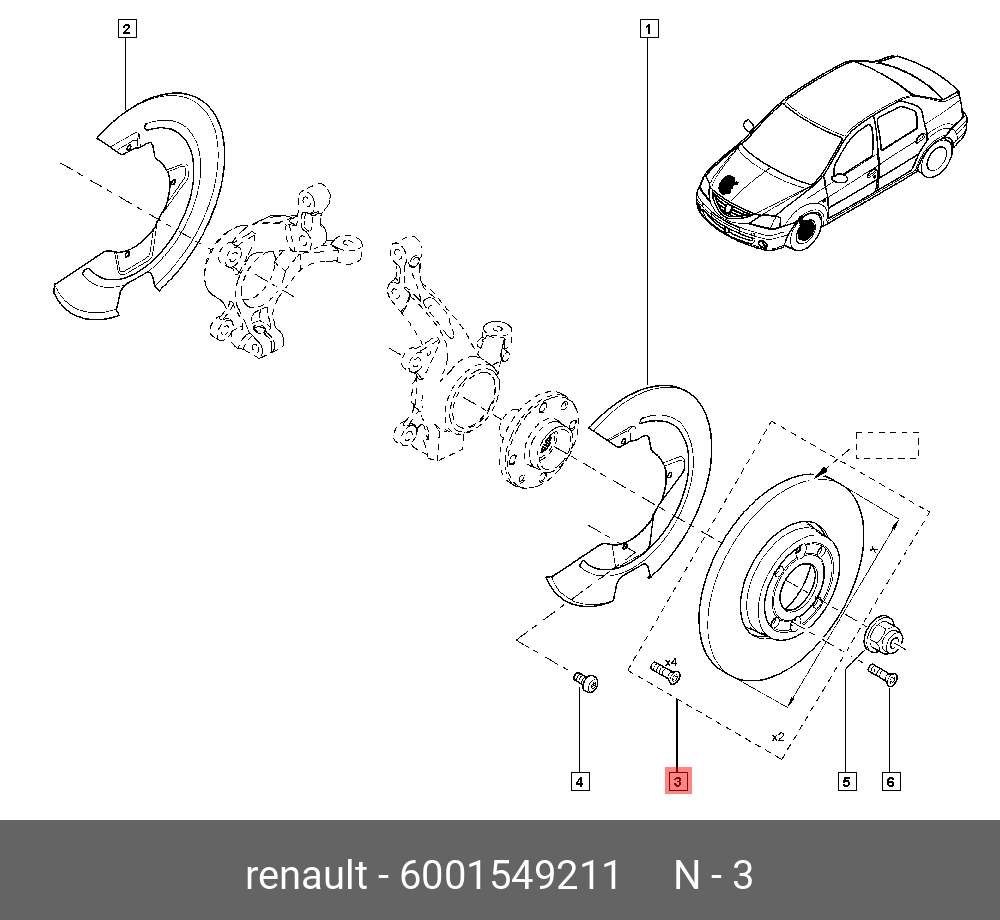 2

1

x4

x2

4

3

5

6

renault - 6001549211 N - 3