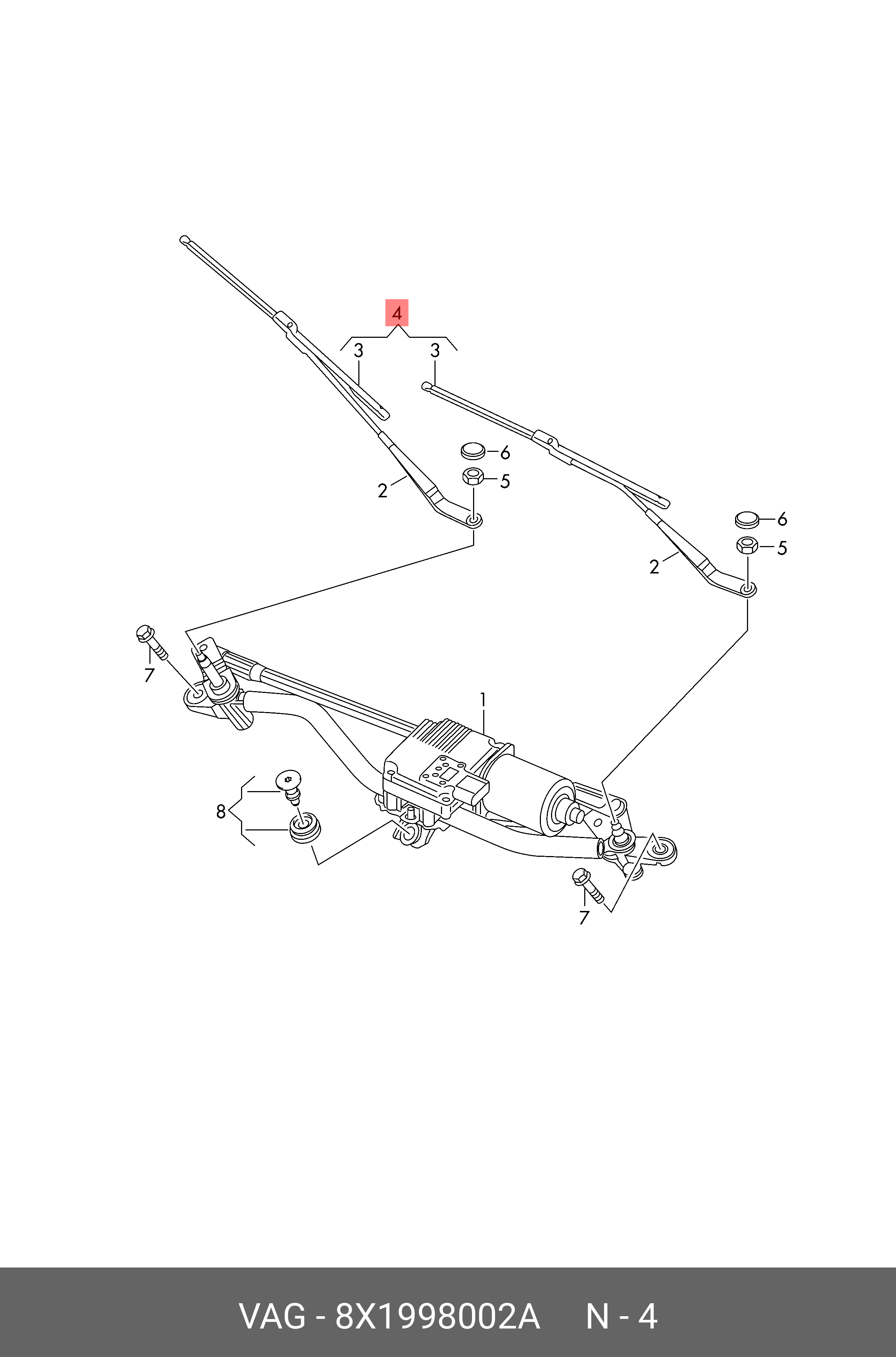 4
3
3
6
5
2
6
5
2
7
1
8
7

VAG - 8X1998002A N - 4