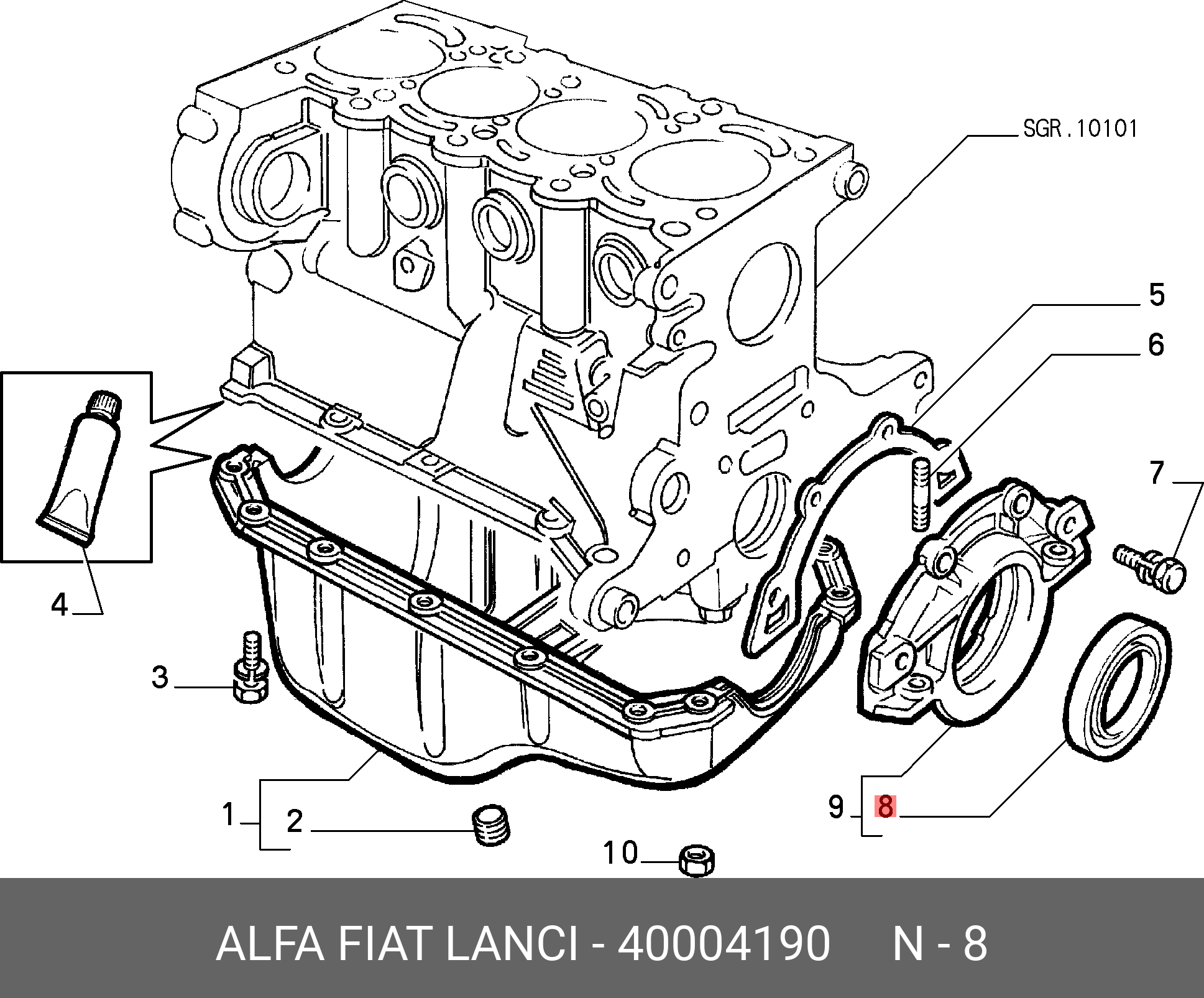 SGR.10101

5

6

7

4

3

1

2

10

9

8

ALFA FIAT LANCI - 40004190 N - 8