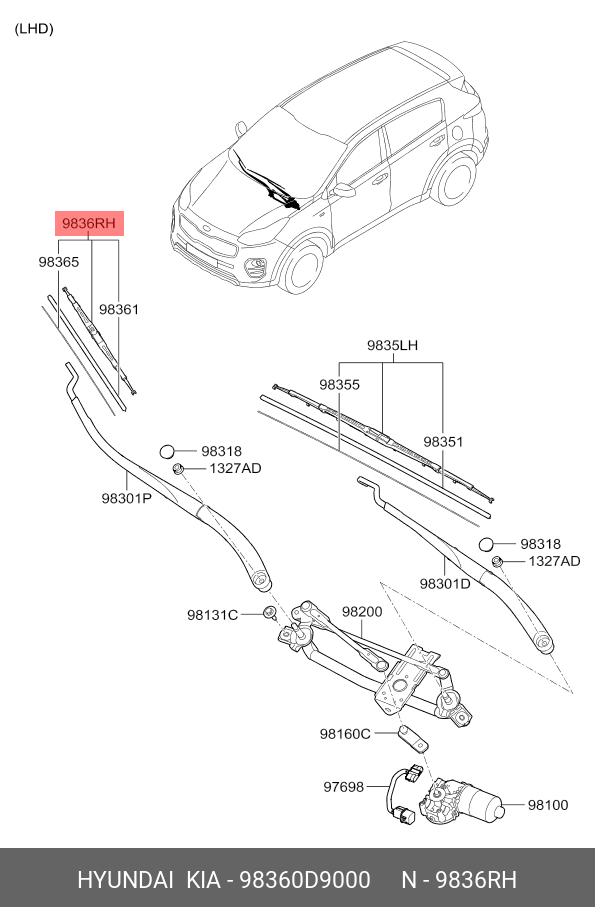 (LHD)

9836RH

98365

98361

9835LH

98355

98351

98318

1327AD

98301P

98318

1327AD

98301D

98131C

98200

98160C

97698

98100

HYUNDAI KIA - 98360D9000 N - 9836RH