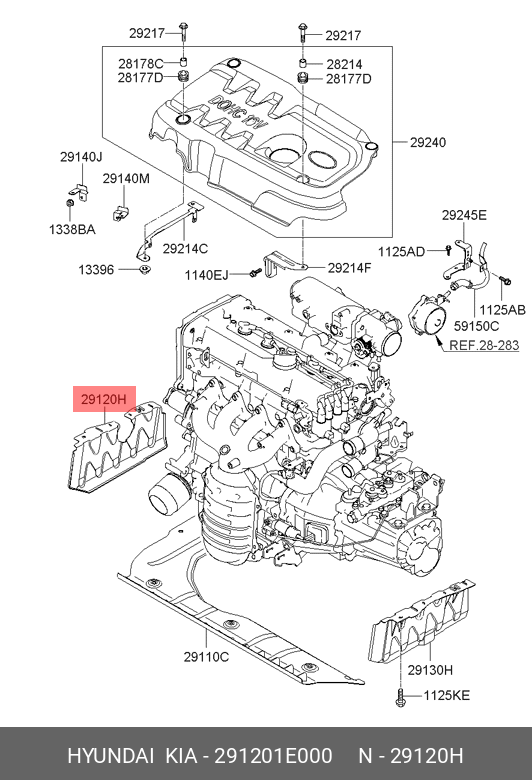 29217
29217
28178C
28214
28177D
28177D
DOHC 16V
29240
29140J
29140M
1338BA
29214C
29245E
1125AD
13396
1140EJ
29214F
1125AB
59150C
REF.28-283
29120H
29110C
29130H
1125KE

HYUNDAI KIA - 291201E000 N - 29120H