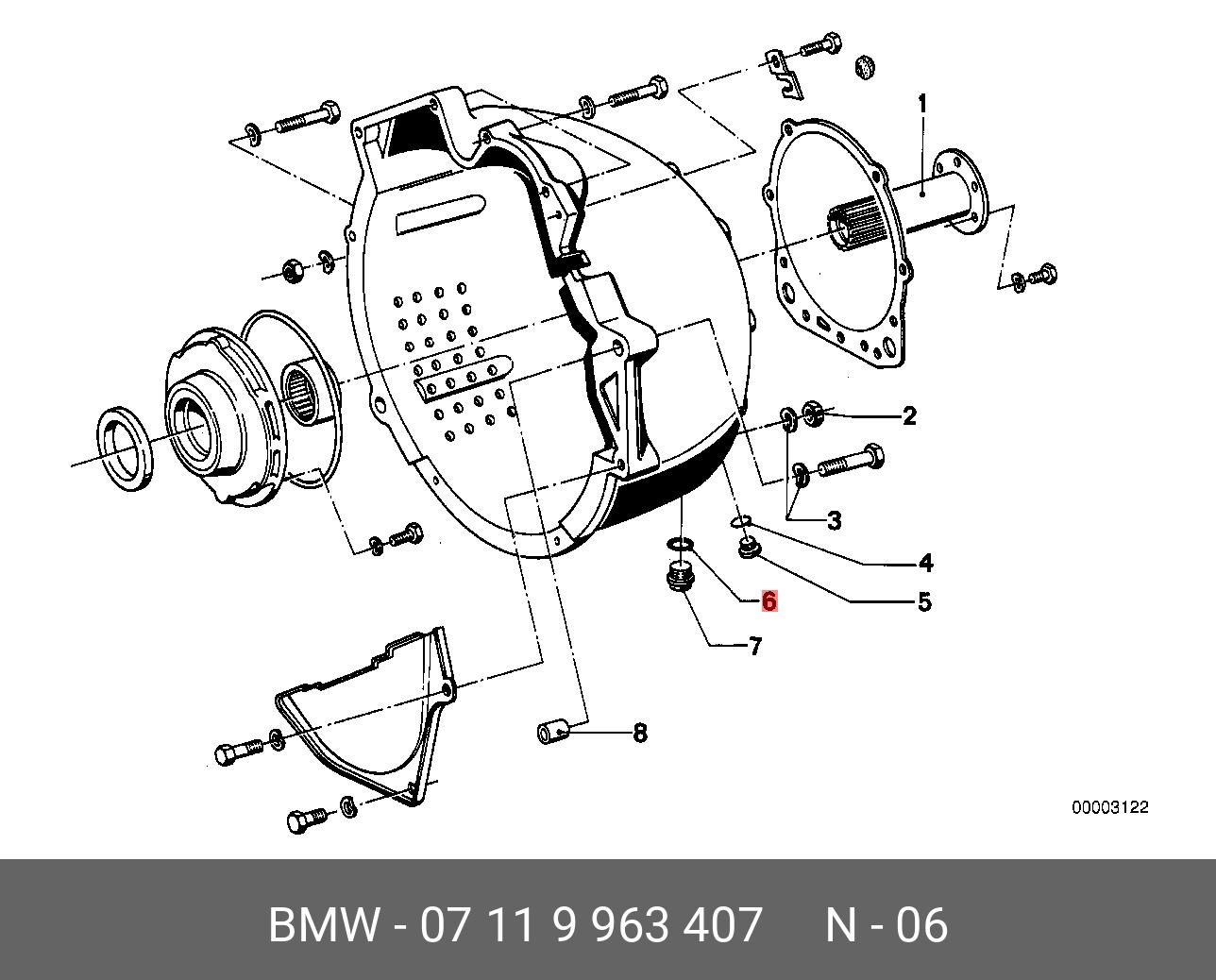 1
2
3
4
5
6
7
8
00003122
BMW - 07 11 9 963 407 N - 06