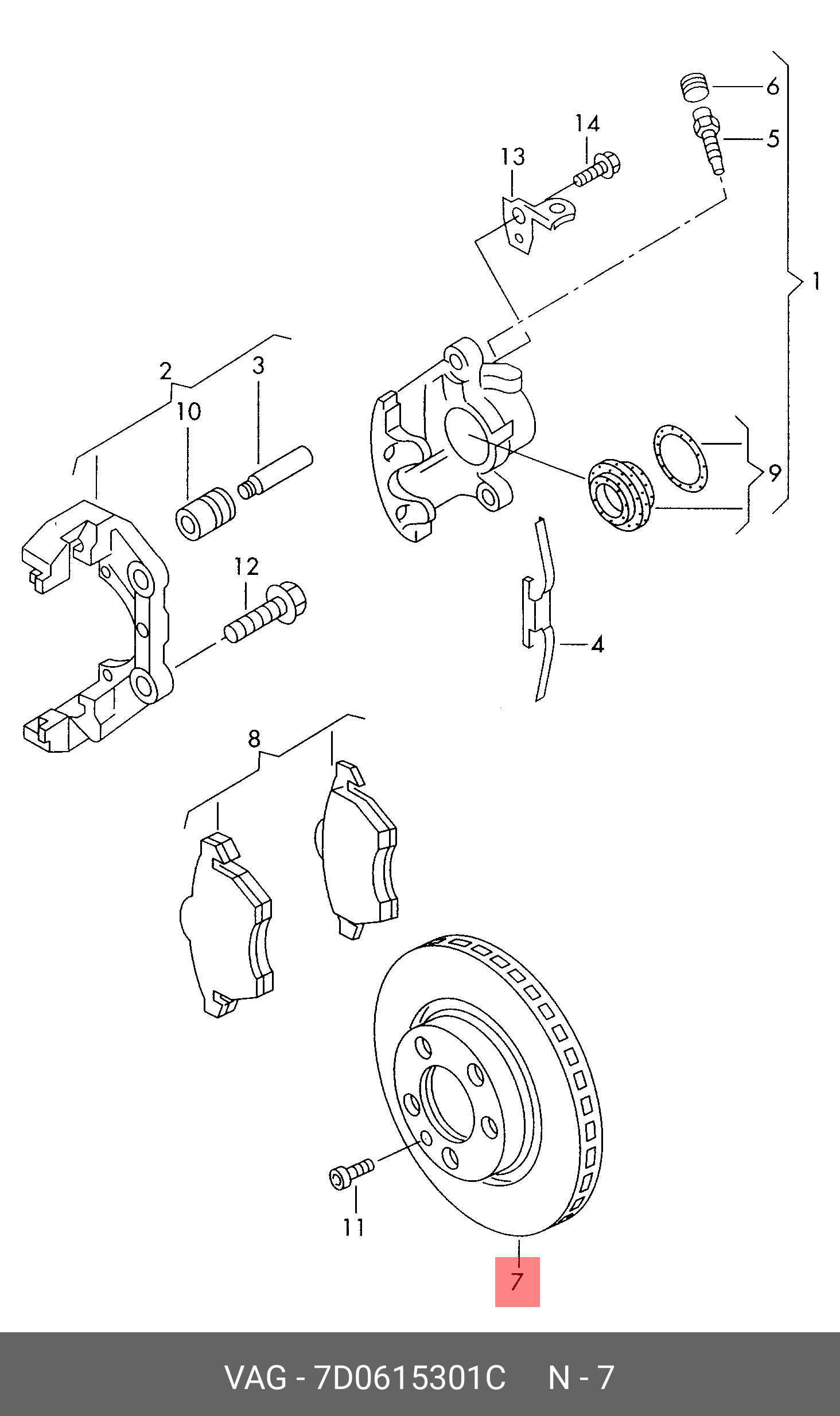 6
14
5
13
1
2
3
10
9
12
4
8
11
7

VAG - 7D0615301C N - 7