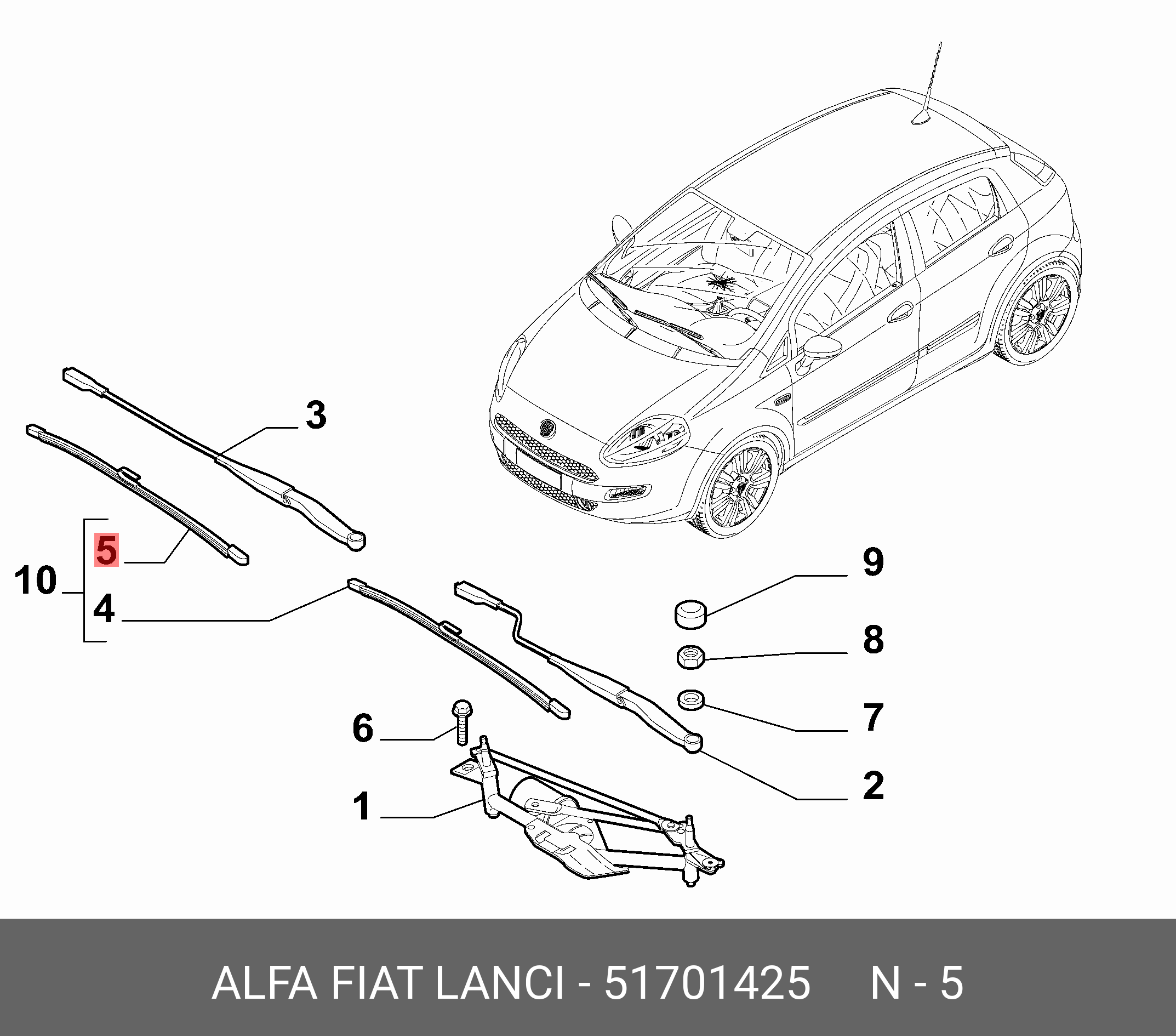 3
5
10
4
9
8
7
6
2
1

ALFA FIAT LANCI - 51701425 N - 5