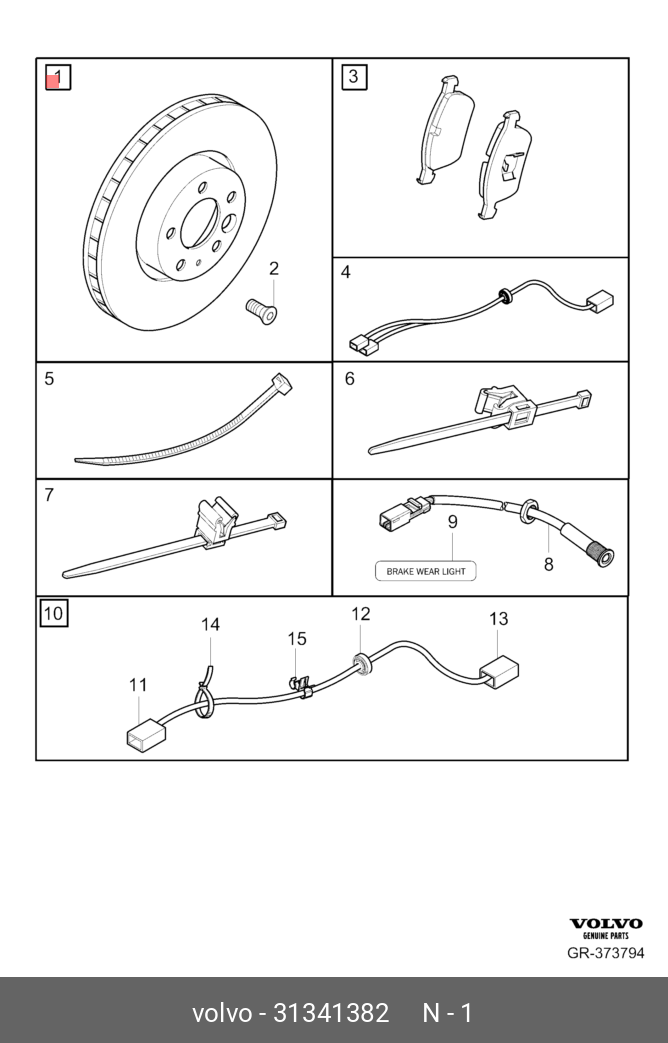 1

2

3

4

5

6

7

9

BRAKE WEAR LIGHT

8

10

14

15

12

13

11

VOLVO
GENUINE PARTS
GR-373794

volvo - 31341382 N - 1