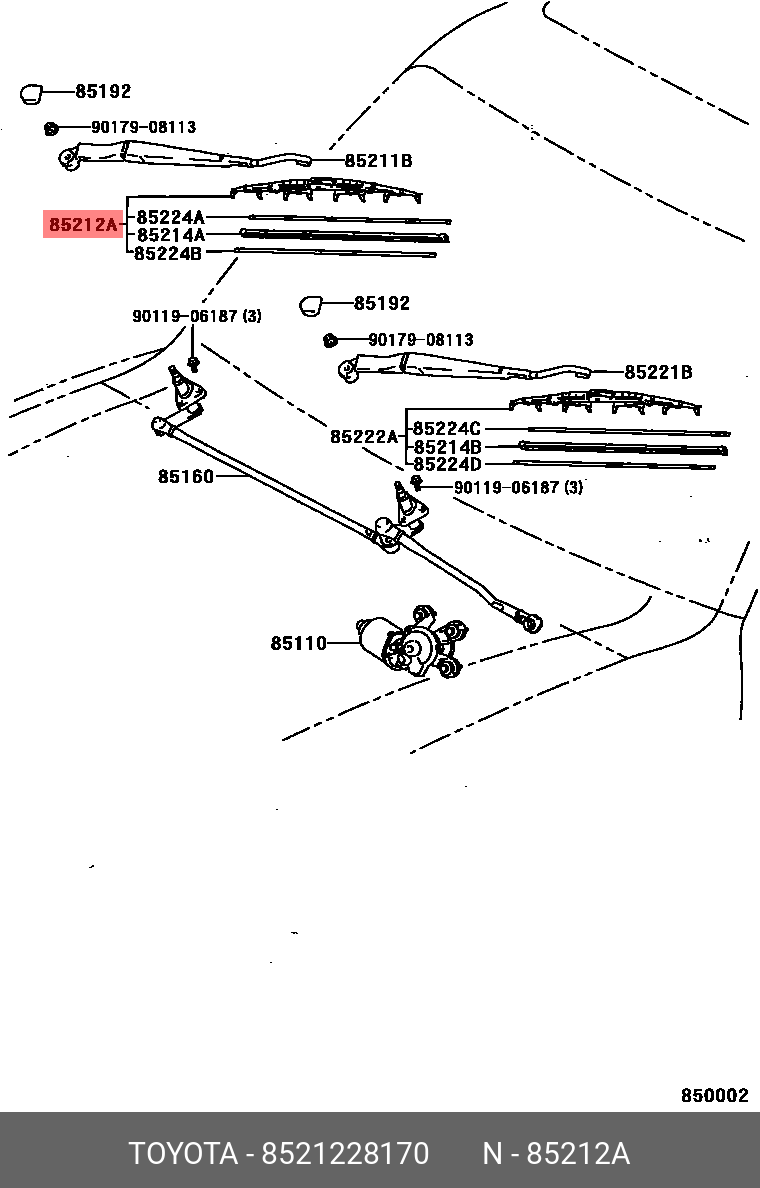 85192
90179-08113
85211B
85212A
85224A
85214A
85224B
90119-06187 (3)
85192
90179-08113
85221B
85222A
85224C
85214B
85224D
90119-06187 (3)
85160
85110
850002
TOYOTA - 8521228170 N - 85212A