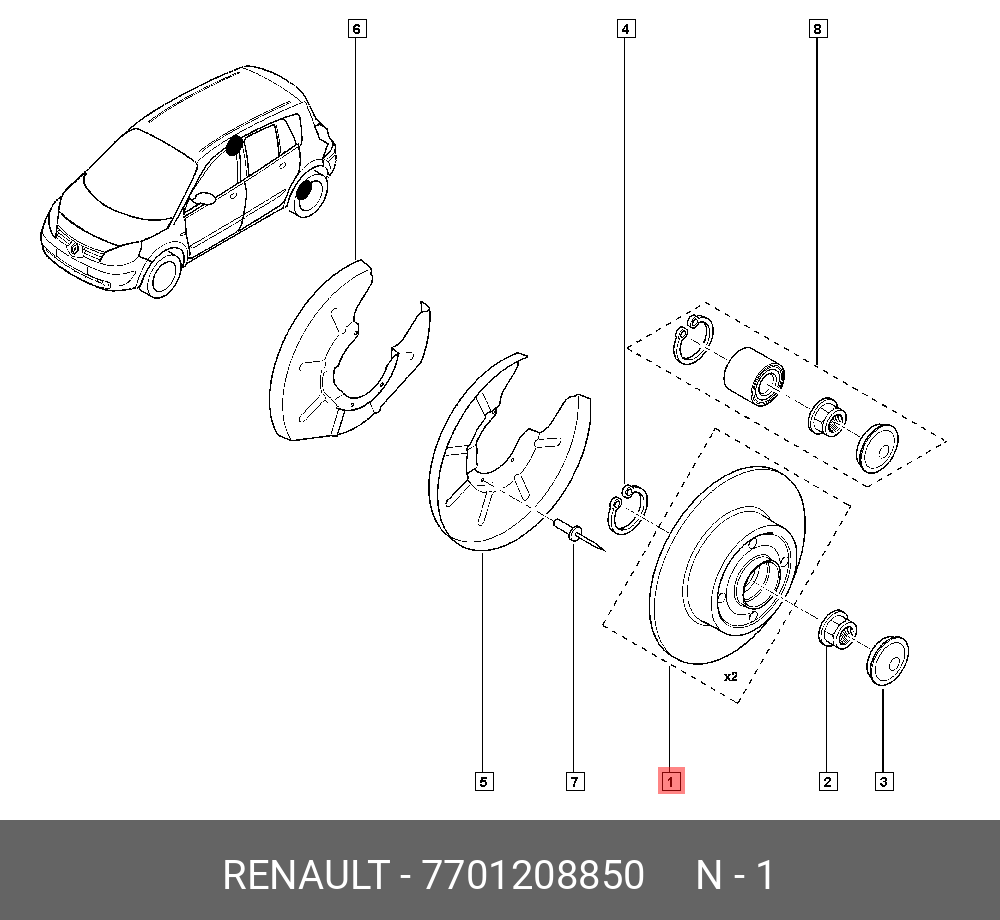 6
4
8
x2
5
7
1
2
3
RENAULT - 7701208850 N - 1