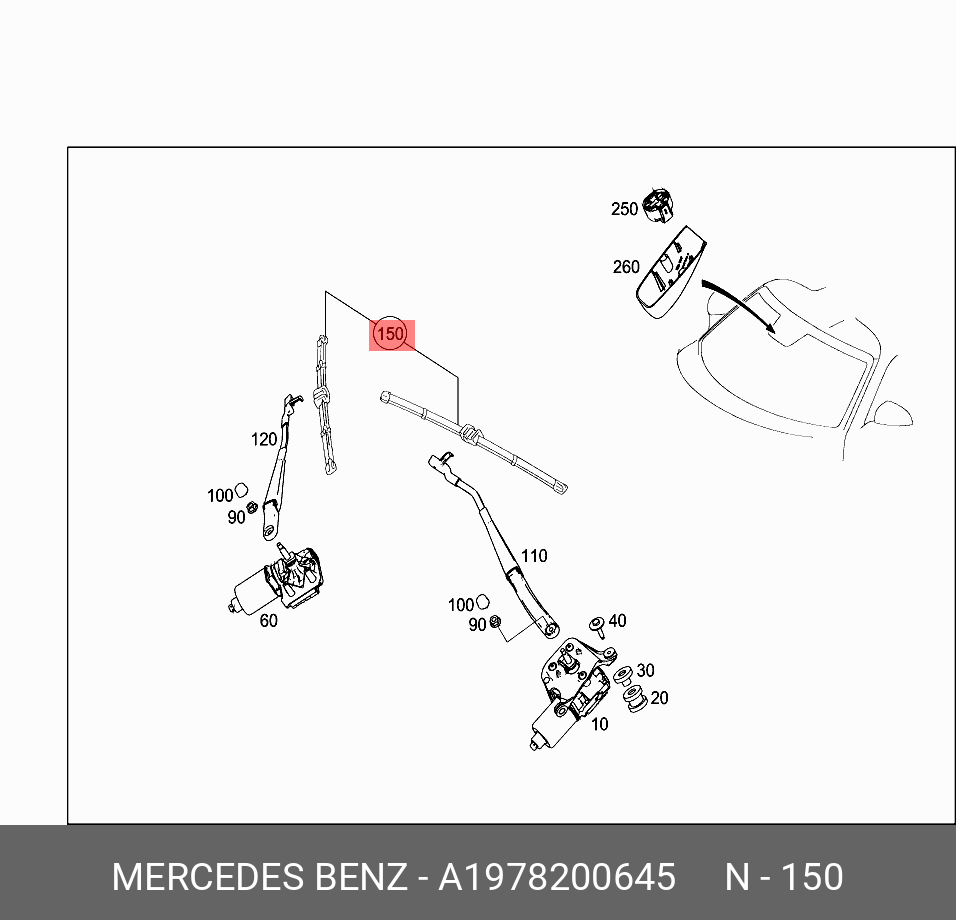 250
260
150
120
100
90
60
110
100
90
40
30
20
10

MERCEDES BENZ - A1978200645 N - 150