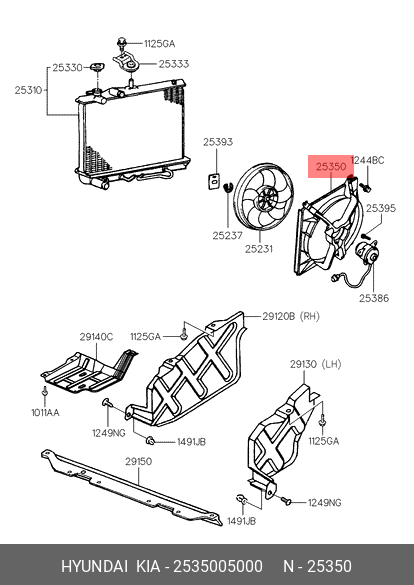 1125GA
25330
25333
25310
25393
25350
1244BC
25395
25237
25231
25386
29120B (RH)
29140C
1125GA
29130 (LH)
1011AA
1249NG
1491JB
1125GA
29150
1249NG
1491JB
HYUNDAI KIA - 2535005000 N - 25350