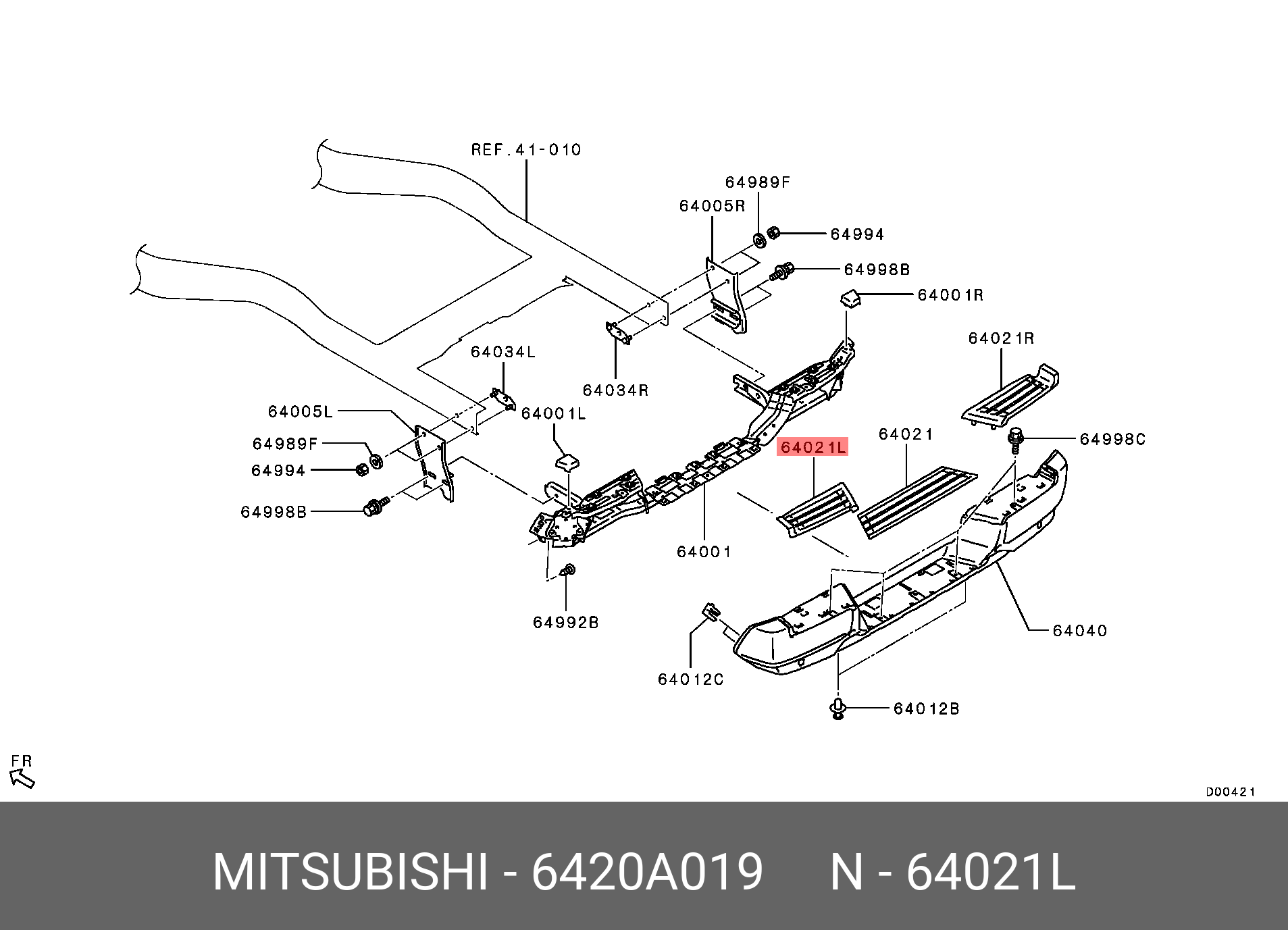 REF.41-010

64989F

64005R

64994

64998B

64001R

64021R

64034L

64034R

64005L

64001L

64989F

64994

64998B

64021L

64021

64998C

64001

64992B

64040

64012C

64012B

FR

D00421

MITSUBISHI - 6420A019 N - 64021L