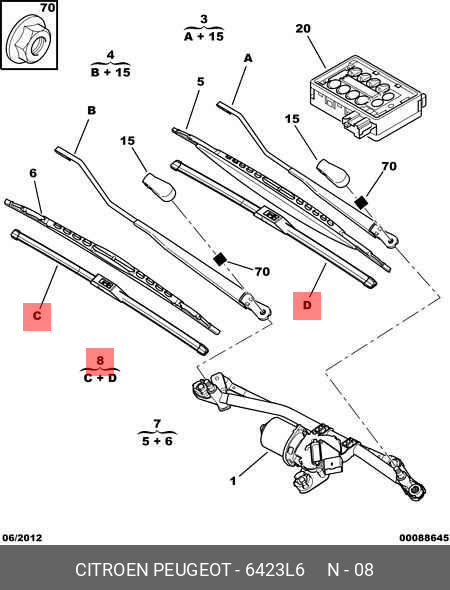 70

3
A + 15

20

4
B + 15

A

5

B

15

15

70

6

70

C

D

8
C + D

7
5 + 6

1

06/2012

00088645

CITROEN PEUGEOT - 6423L6 N - 08