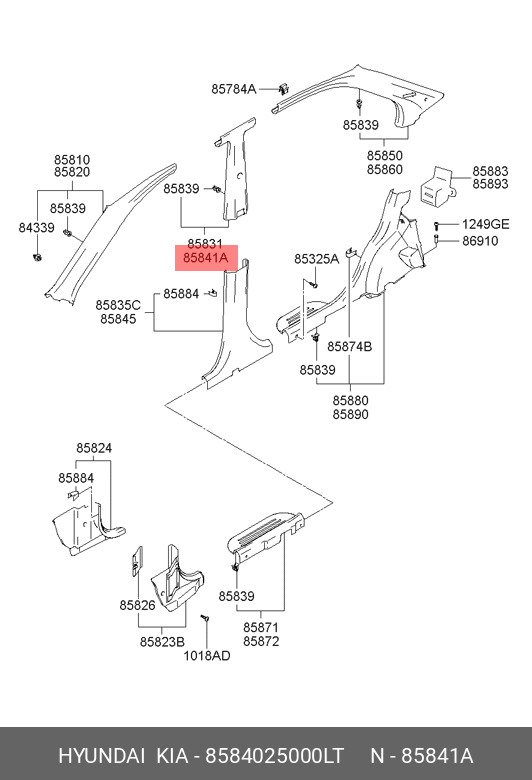 85784A
85839
85850
85860
85810
85820
85839
84339
85839
85831
85841A
85883
85893
1249GE
86910
85325A
85835C
85845
85884
85874B
85839
85880
85890
85824
85884
85826
85823B
1018AD
85839
85871
85872

HYUNDAI KIA - 8584025000LT N - 85841A