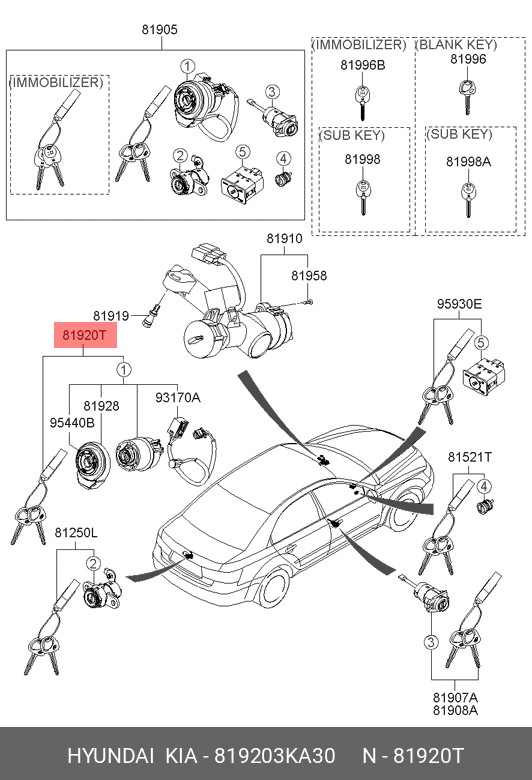 81905

(IMMOBILIZER)

1

3

2

5

4

(IMMOBILIZER)
81996B

(BLANK KEY)
81996

(SUB KEY)
81998

(SUB KEY)
81998A

81910

81958

81919

81920T

1

81928

93170A

95440B

95930E

5

81521T

4

81250L

2

3

81907A
81908A

HYUNDAI KIA - 819203KA30 N - 81920T