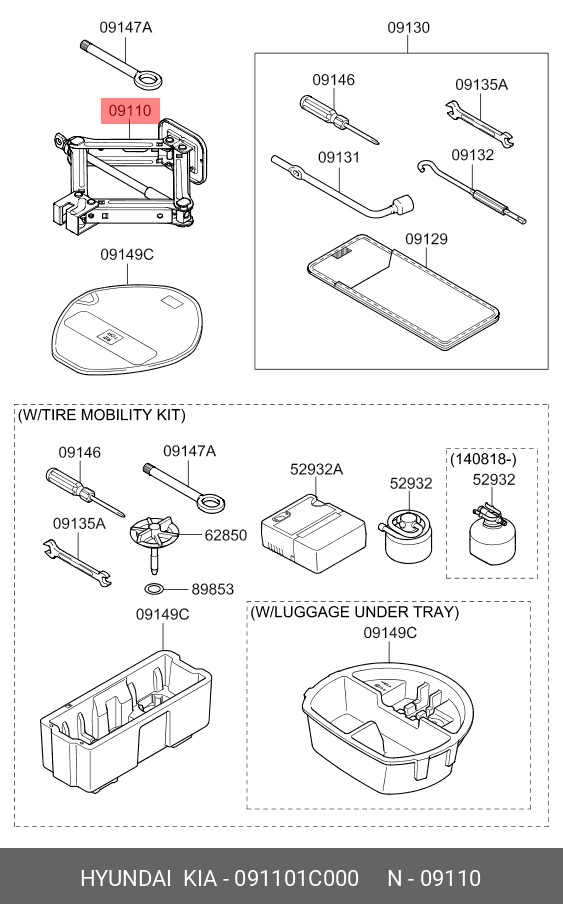 09147A

09110

09149C

09130

09146

09135A

09131

09132

09129

(W/TIRE MOBILITY KIT)

09146

09147A

09135A

62850

89853

52932A

52932

(140818-)

52932

09149C

(W/LUGGAGE UNDER TRAY)

09149C

HYUNDAI KIA - 091101C000 N - 09110