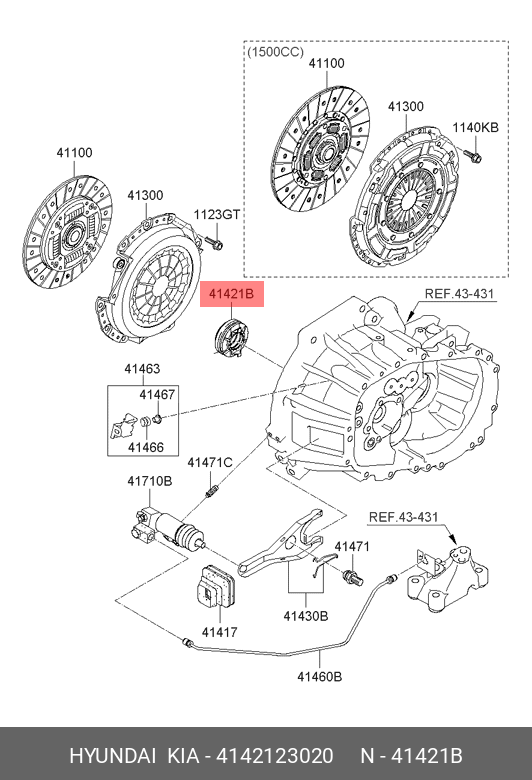 (1500CC)
41100
41300
1140KB
41100
41300
1123GT
41421B
REF.43-431
41463
41467
41466
41471C
41710B
REF.43-431
41471
41417
41430B
41460B

HYUNDAI KIA - 4142123020 N - 41421B