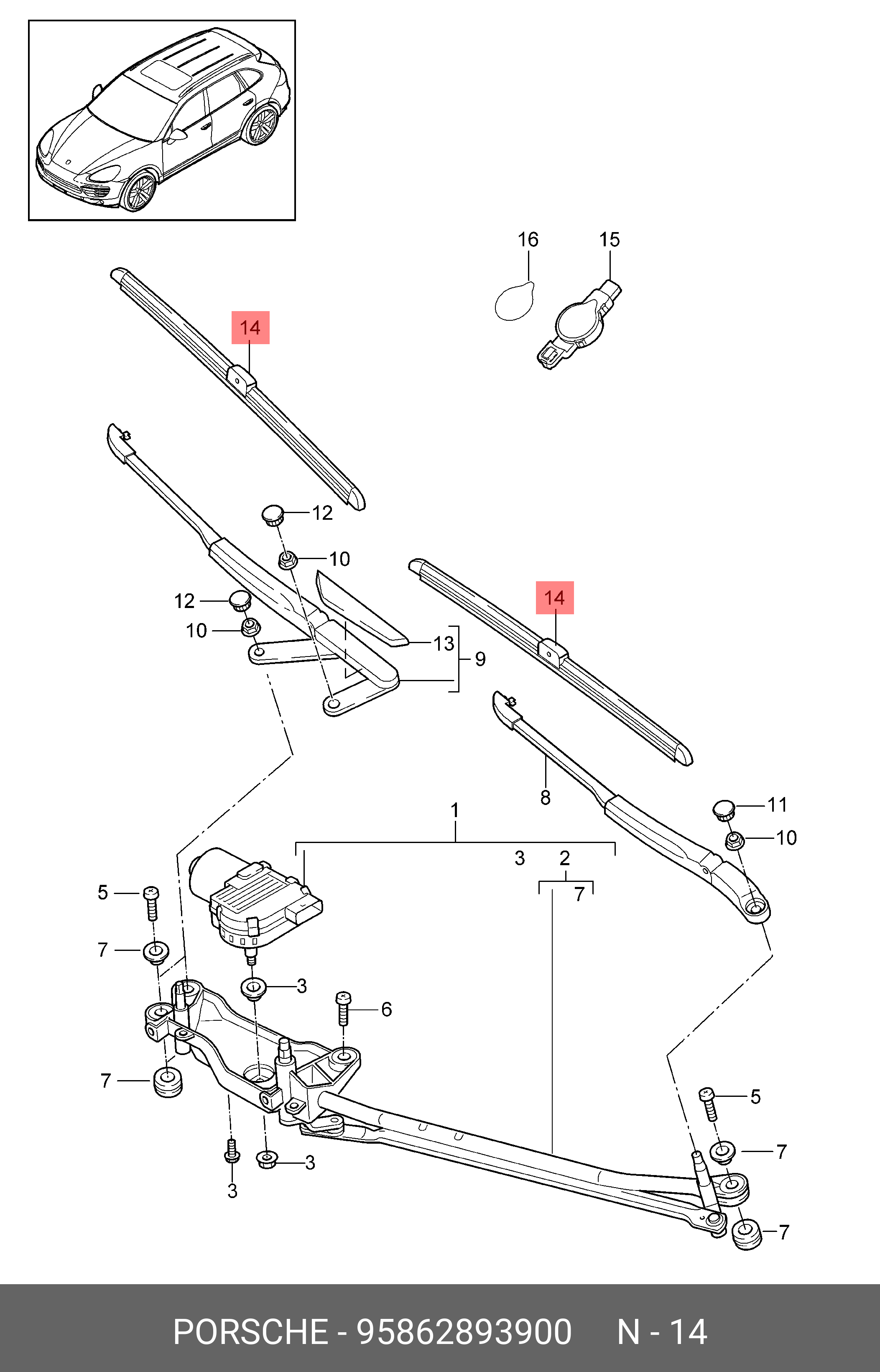 16
15
14
12
10
12
10
13
9
14
8
11
10
1
3
2
7
5
7
3
6
7
3
3
5
7
7

PORSCHE - 95862893900    N - 14