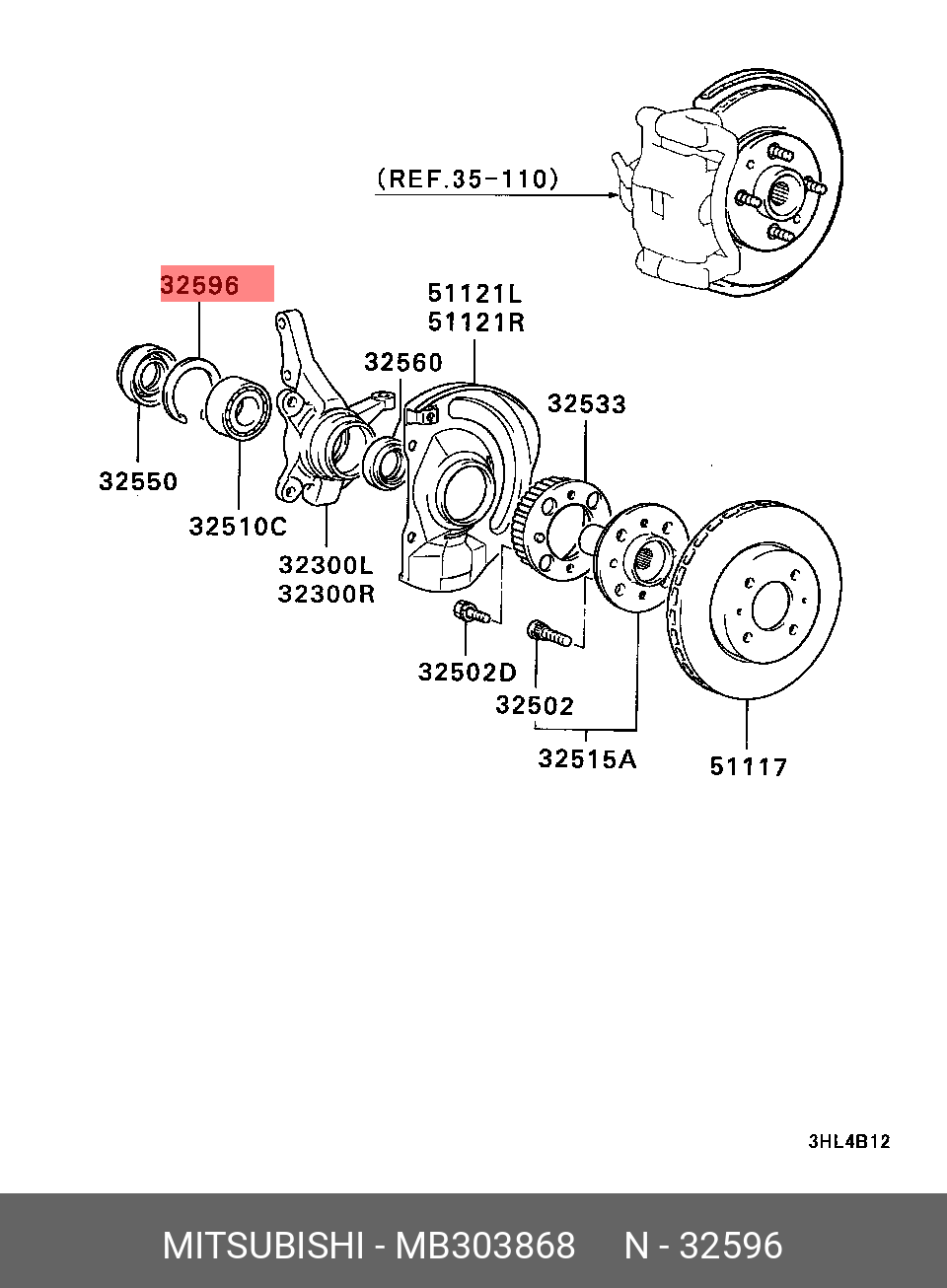 (REF.35-110)

32596

51121L
51121R

32560

32533

32550

32510C

32300L
32300R

32502D

32502

32515A

51117

3HL4B12

MITSUBISHI - MB303868 N - 32596