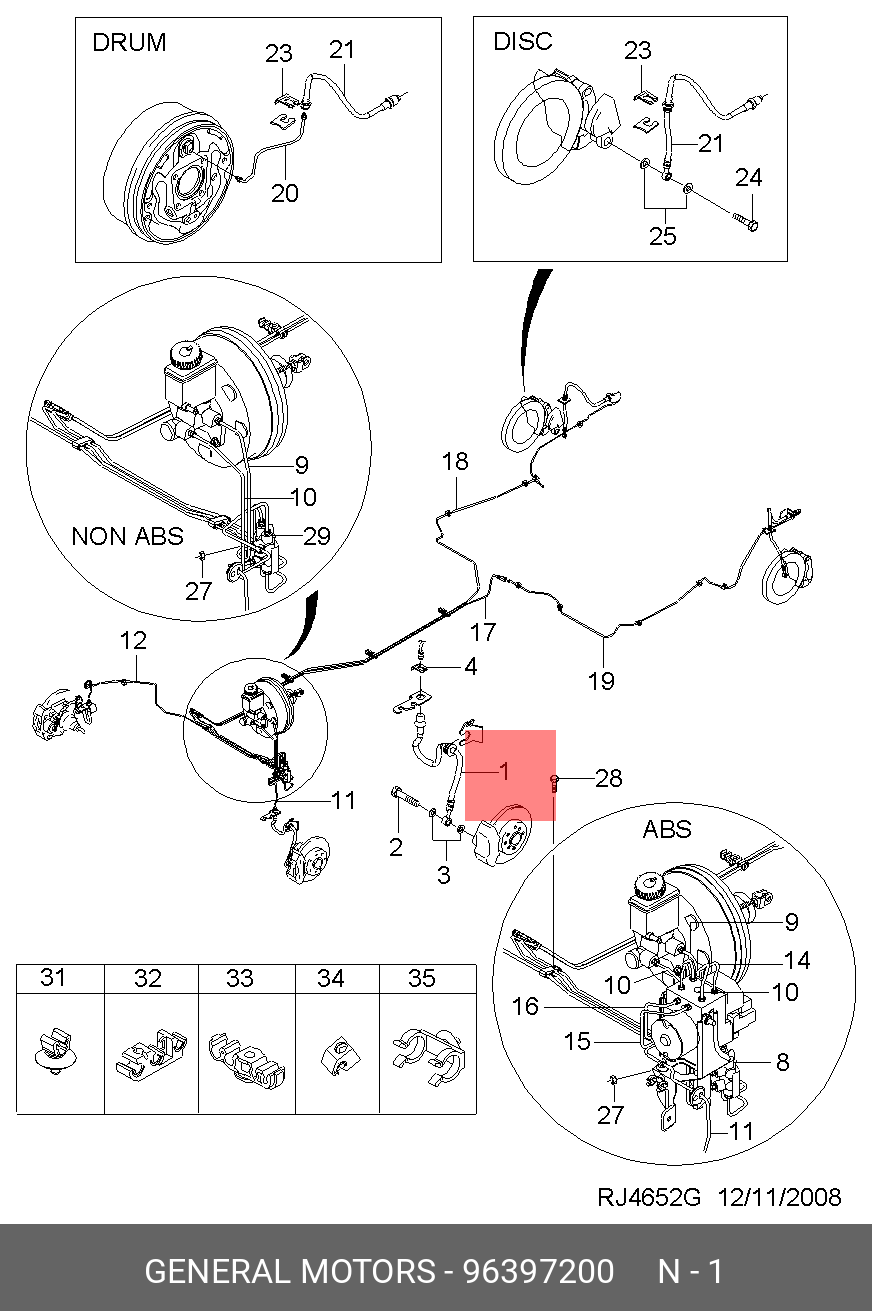 DRUM
23
21
20

DISC
23
21
24
25

9
10
NON ABS
29
27

18
17
19
12
4
1
28
11
2
3

ABS
9
14
10
10
16
15
8
27
11

| 31 | 32 | 33 | 34 | 35 |
|---|---|---|---|---|
| | | | | |

RJ4652G 12/11/2008

GENERAL MOTORS - 96397200 N - 1