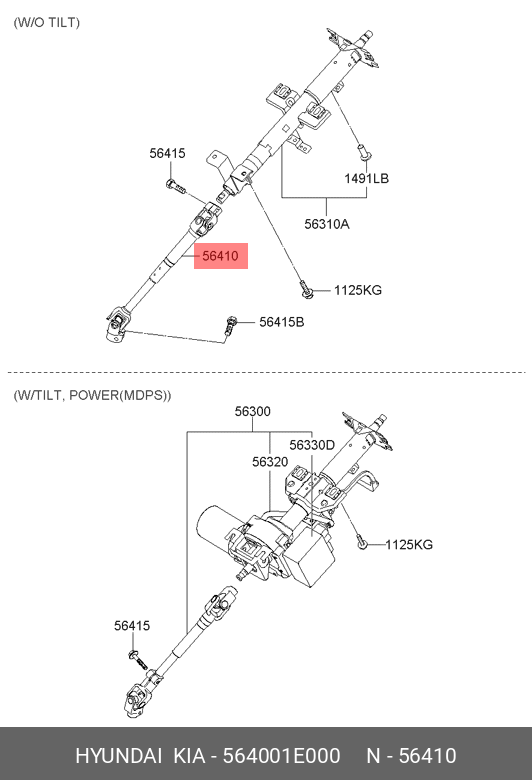 (W/O TILT)

56415

1491LB

56310A

56410

1125KG

56415B

(W/TILT, POWER(MDPS))

56300

56330D

56320

1125KG

56415

HYUNDAI KIA - 564001E000 N - 56410