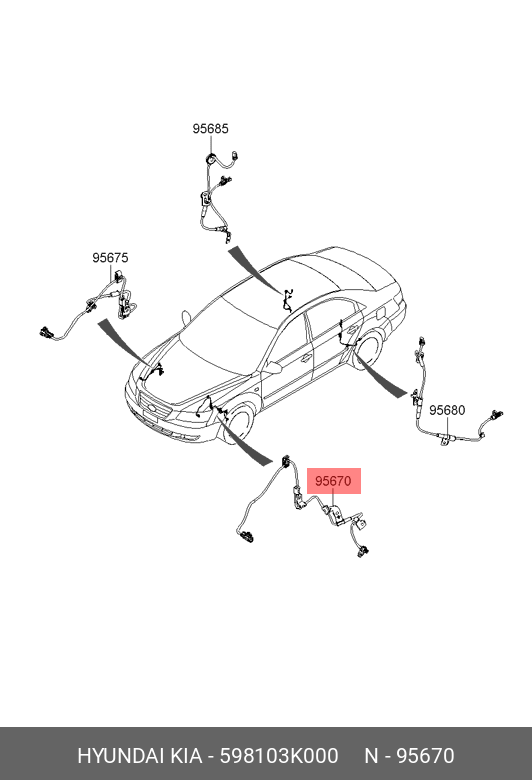 95685

95675

95680

95670

HYUNDAI KIA - 598103K000 N - 95670