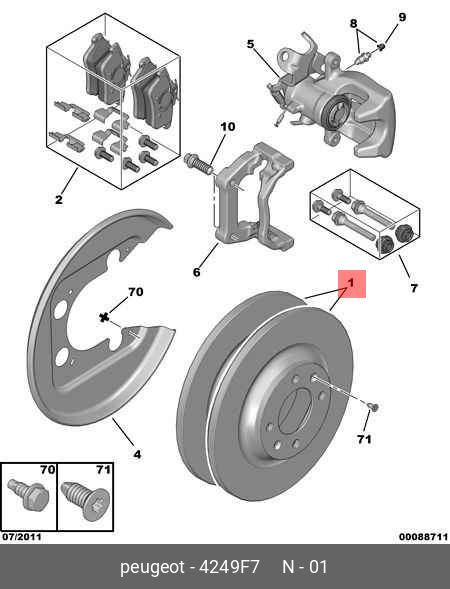 8
9
5
10
2
6
7
70
1
4
71
70
71
07/2011
00088711
peugeot - 4249F7 N - 01