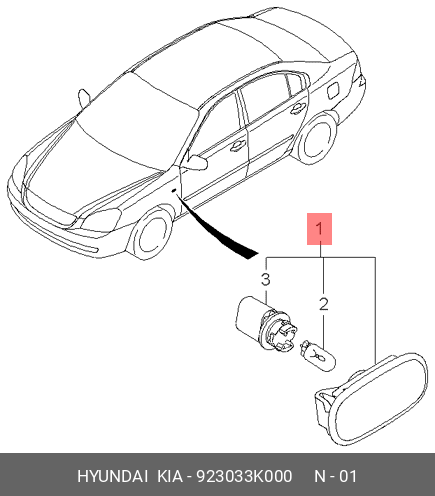 1
3
2
HYUNDAI KIA - 923033K000 N - 01