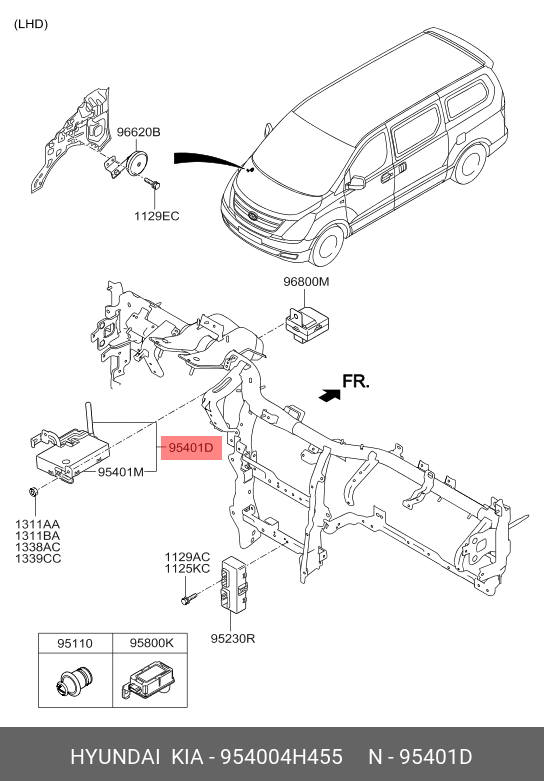 (LHD)

96620B

1129EC

96800M

FR.

95401D

95401M

1311AA
1311BA
1338AC
1339CC

1129AC
1125KC

95230R

| 95110 | 95800K |
|---|---|
| | |

HYUNDAI KIA - 954004H455 N - 95401D