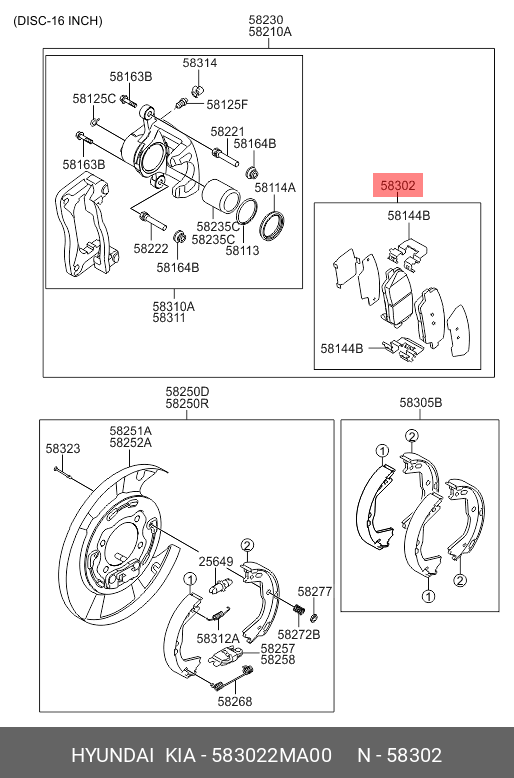 (DISC-16 INCH)

58230
58210A

58314
58163B
58125C
58125F
58221
58164B
58163B
58114A
58235C
58235C
58222
58113
58164B

58310A
58311

58302
58144B
58144B

58250D
58250R

58251A
58252A
58323
25649
②
①
58277
58312A
58272B
58257
58258
58268

58305B
①
②
①
②

HYUNDAI KIA - 583022MA00 N - 58302