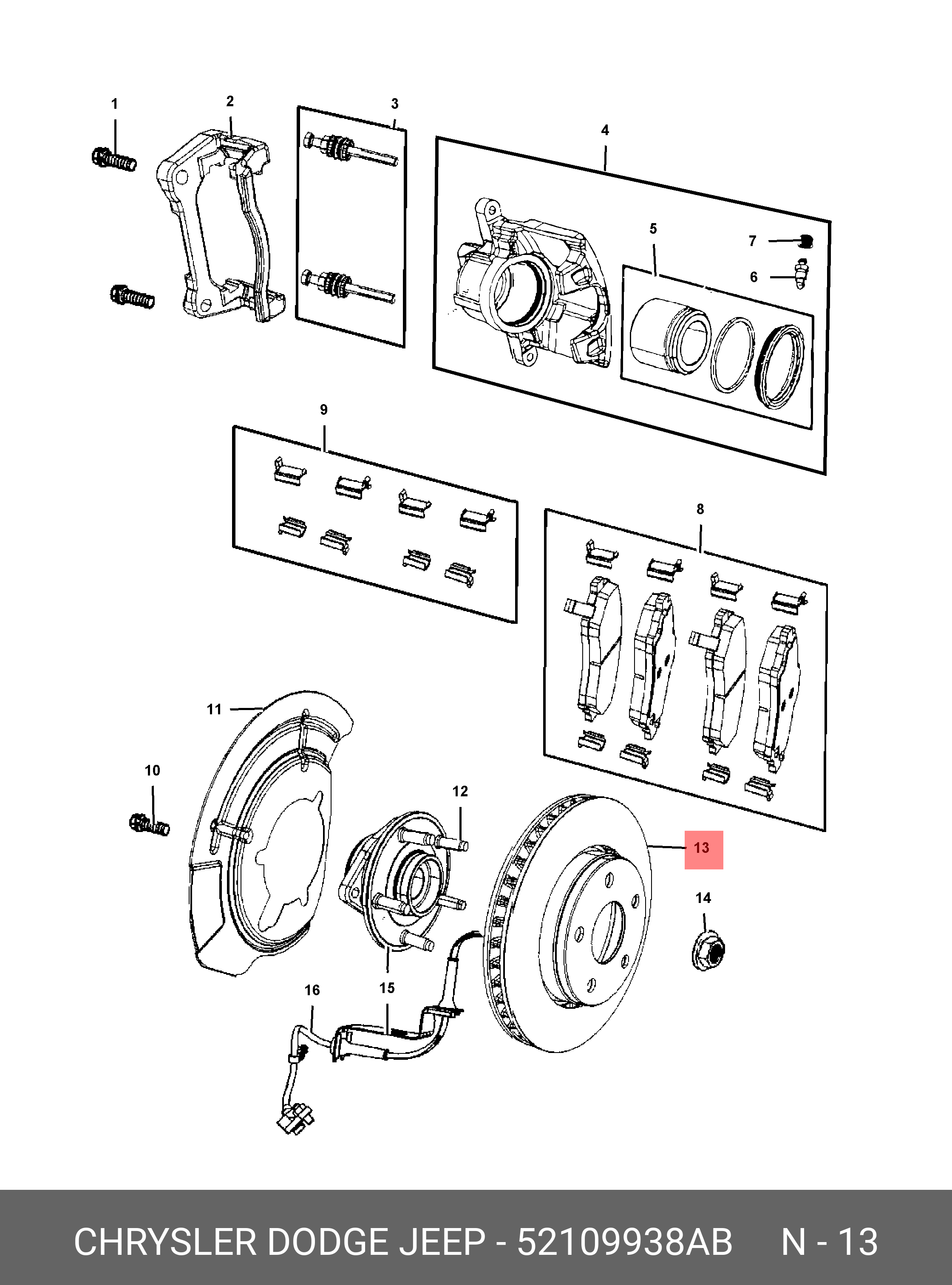 1
2
3
4
5
7
6
9
8
11
10
12
13
14
16
15

CHRYSLER DODGE JEEP - 52109938AB N - 13