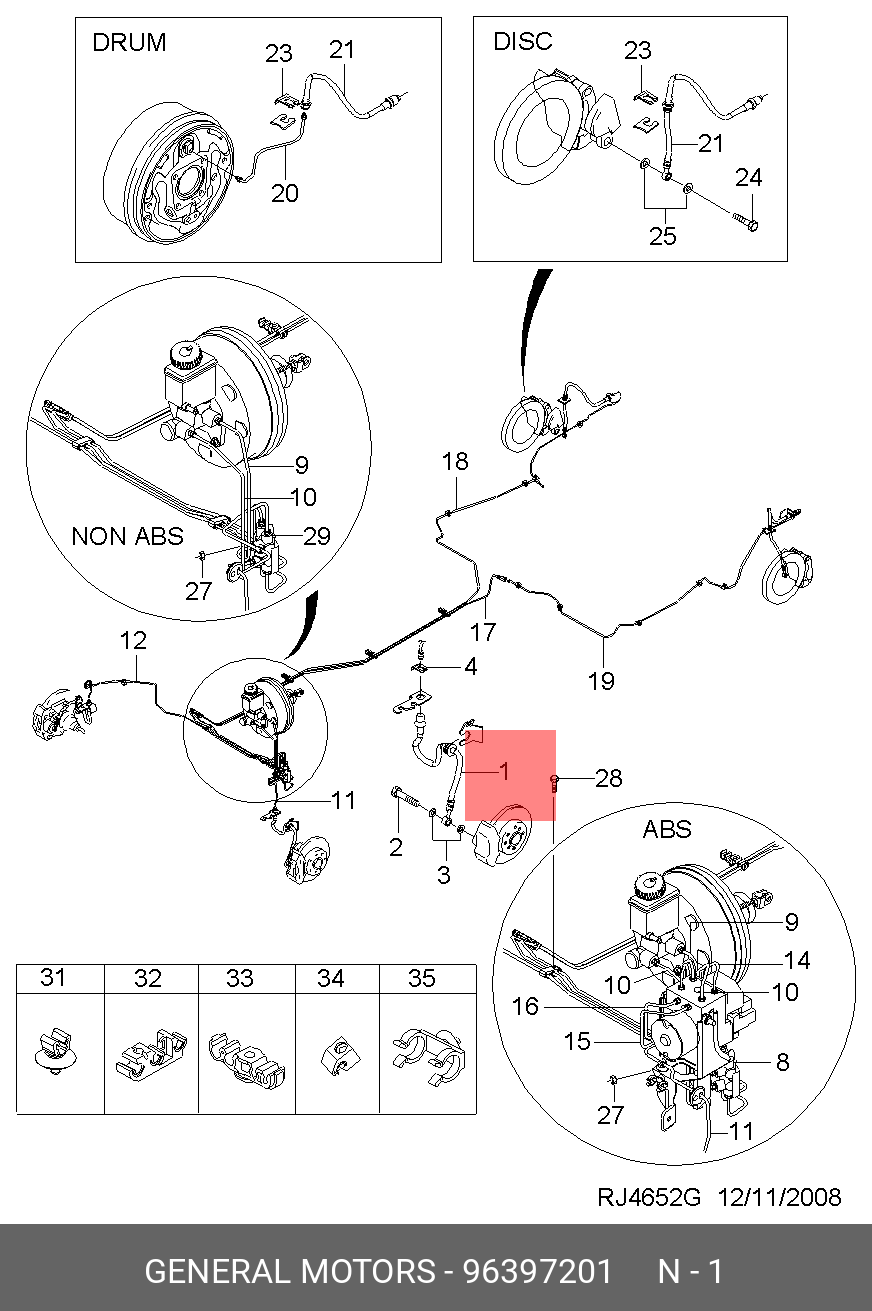 DRUM
23
21
20

DISC
23
21
24
25

9
10
NON ABS
29
27

18
17
19
12
4
1
28
11
2
3

ABS
9
14
10
10
16
15
8
27
11

| 31 | 32 | 33 | 34 | 35 |
|---|---|---|---|---|
| | | | | |

RJ4652G 12/11/2008

GENERAL MOTORS - 96397201 N - 1