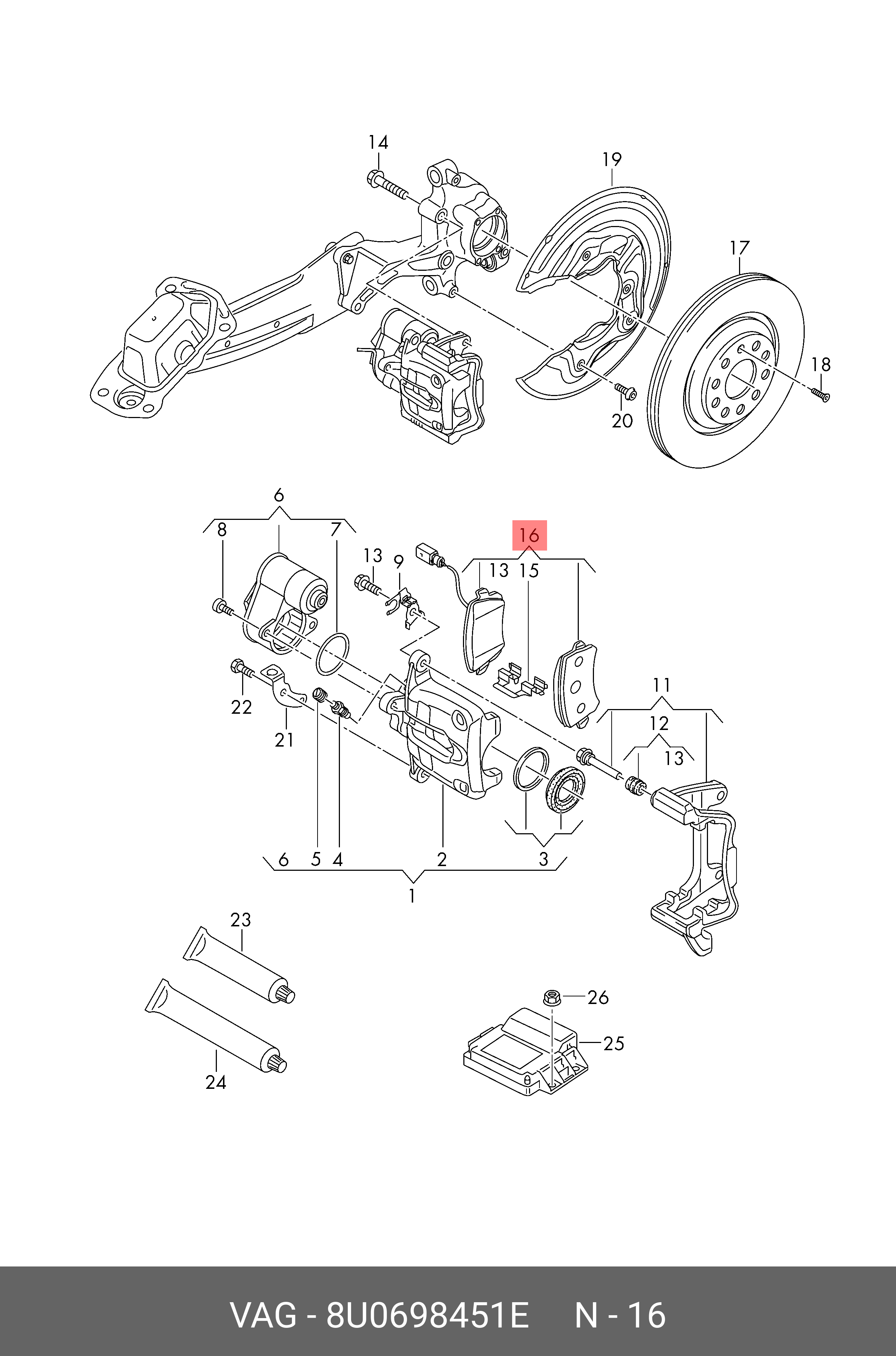 14
19
17
18
20
6
8
7
13
9
16
13
15
22
21
11
12
13
6
5
4
2
3
1
23
24
26
25
VAG - 8U0698451E N - 16