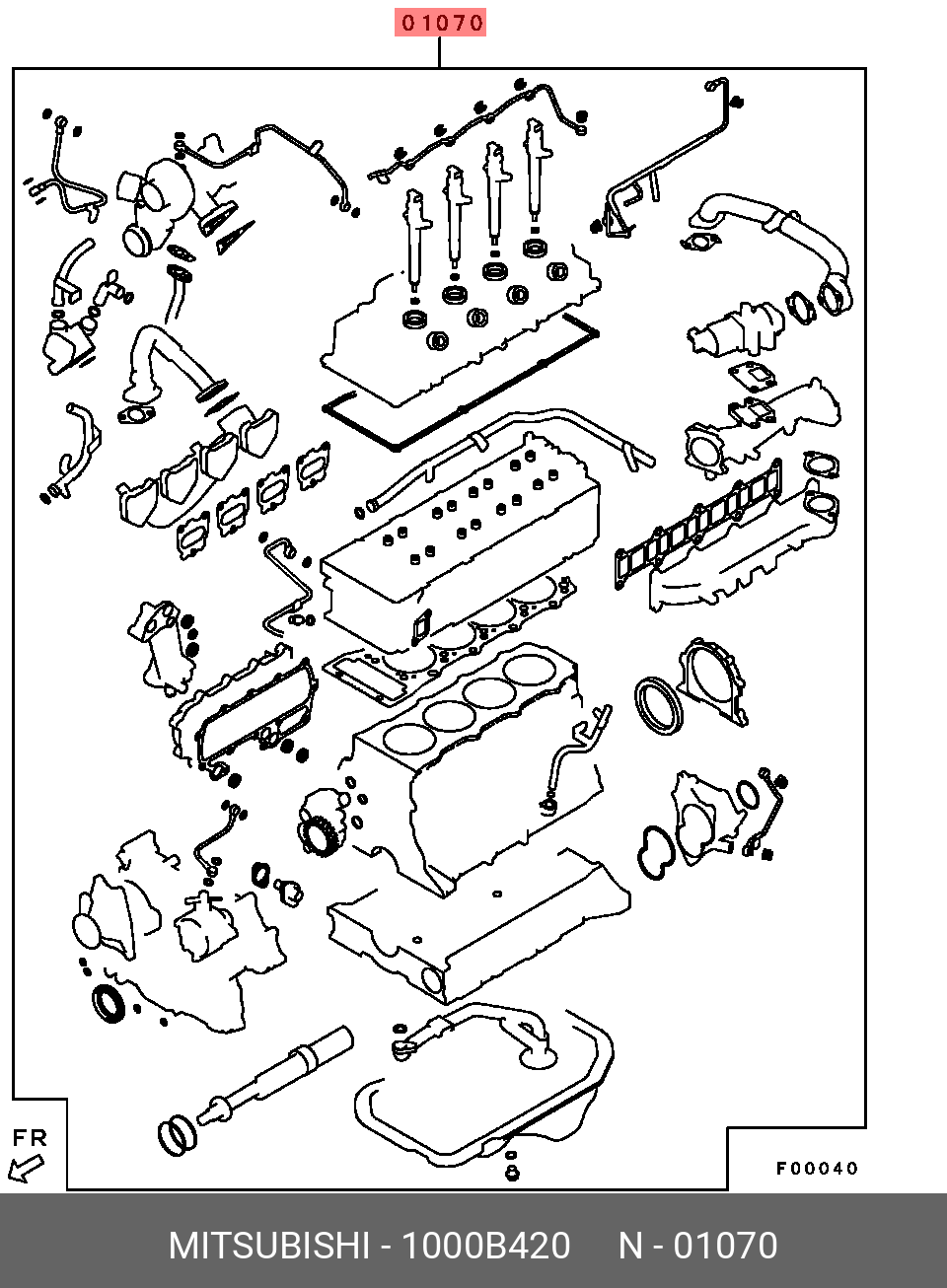 01070

FR

F00040

MITSUBISHI - 1000B420 N - 01070