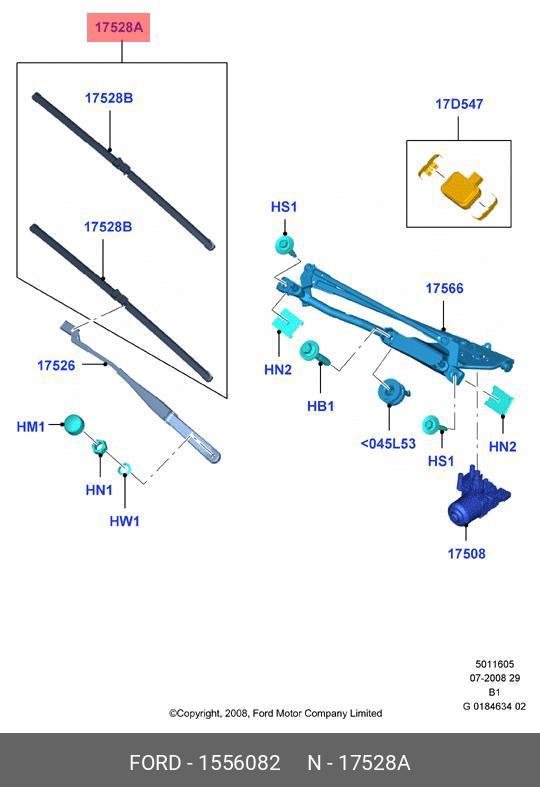 17528A

17528B

17528B

17526

HM1

HN1

HW1

17D547

HS1

17566

HN2

HB1

<045L53

HS1

HN2

17508

5011605
07-2008 29
B1
G 0184634 02

©Copyright, 2008, Ford Motor Company Limited

FORD - 1556082 N - 17528A