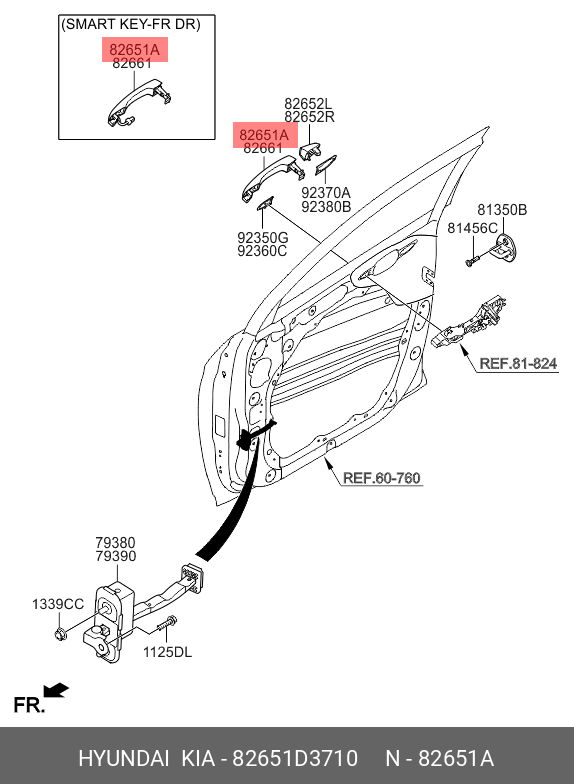 (SMART KEY-FR DR)
82651A
82661

82652L
82652R
82651A
82661

92370A
92380B

92350G
92360C

81350B
81456C

REF.81-824

REF.60-760

79380
79390

1339CC

1125DL

FR.

HYUNDAI KIA - 82651D3710 N - 82651A